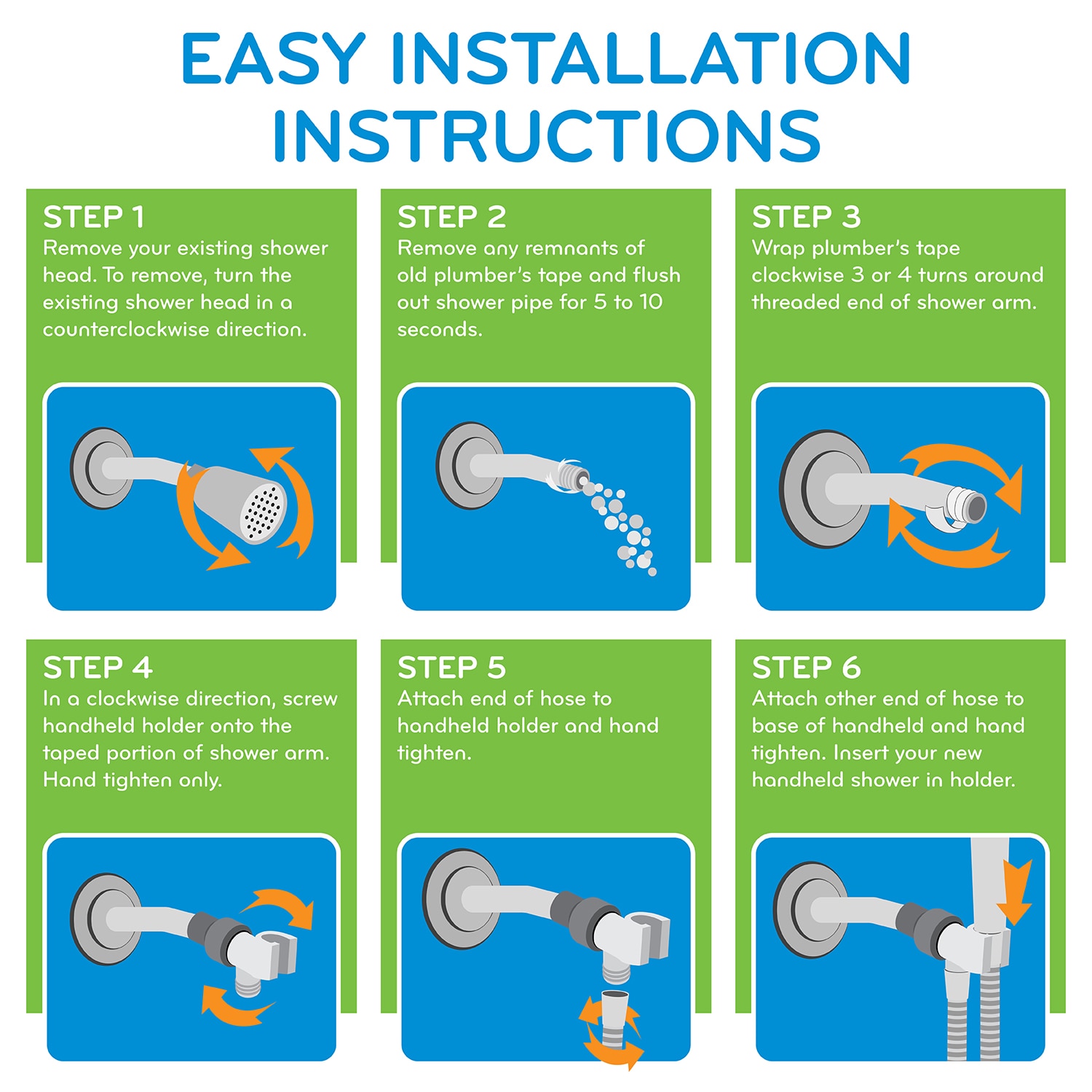 EASY INSTALLATION INSTRUCTIONS

STEP 1
Remove your existing shower head. To remove, turn the existing shower head in a counterclockwise direction.

STEP 2
Remove any remnants of old plumber's tape and flush out shower pipe for 5 to 10 seconds.

STEP 3
Wrap plumber's tape clockwise 3 or 4 turns around threaded end of shower arm.

STEP 4
In a clockwise direction, screw handheld holder onto the taped portion of shower arm. Hand tighten only.

STEP 5
Attach end of hose to handheld holder and hand tighten.

STEP 6
Attach other end of hose to base of handheld and hand tighten. Insert your new handheld shower in holder.