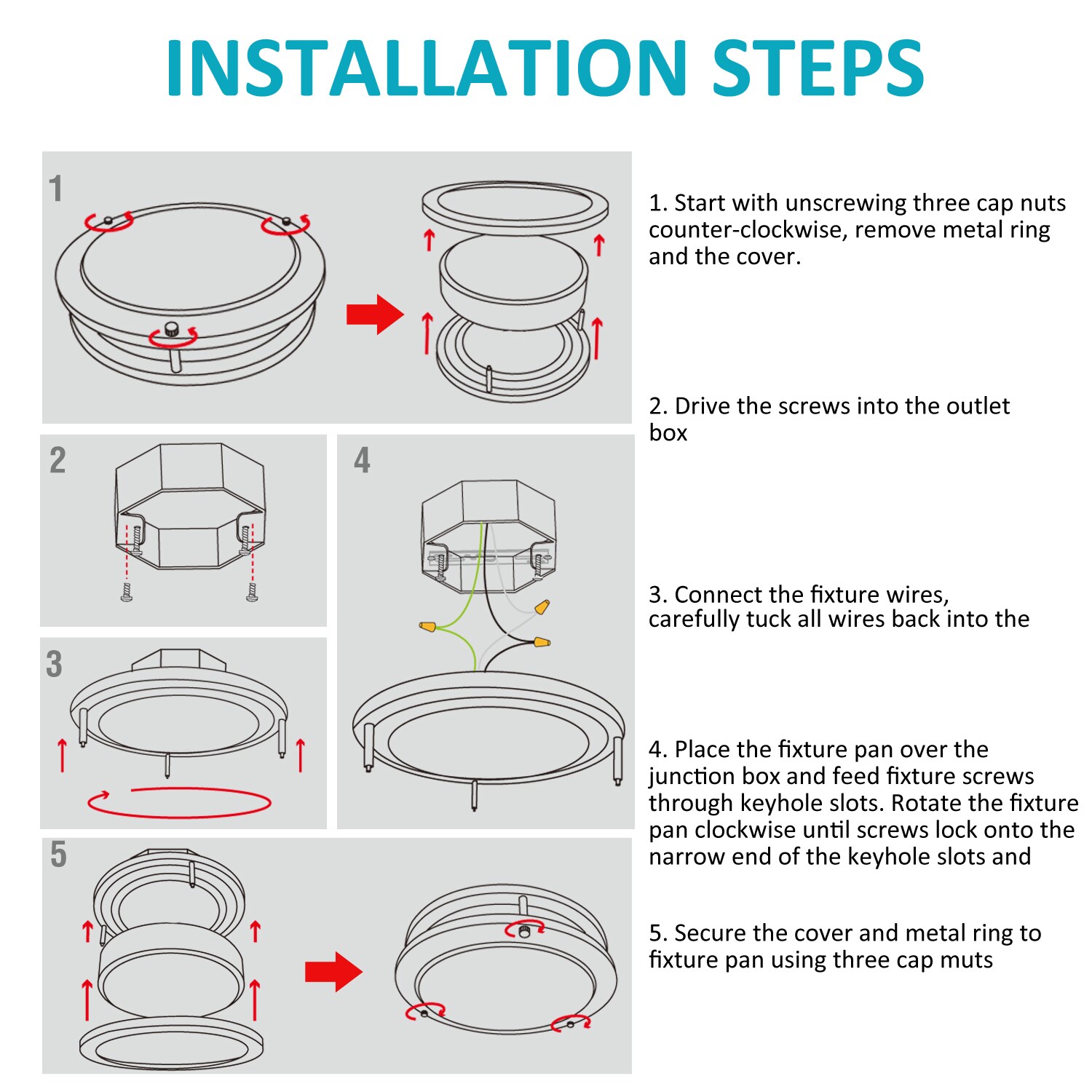 INSTALLATION STEPS

1

2

4

3

5

1. Start with unscrewing three cap nuts counter-clockwise, remove metal ring and the cover.

2. Drive the screws into the outlet box

3. Connect the fixture wires, carefully tuck all wires back into the

4. Place the fixture pan over the junction box and feed fixture screws through keyhole slots. Rotate the fixture pan clockwise until screws lock onto the narrow end of the keyhole slots and

5. Secure the cover and metal ring to fixture pan using three cap muts