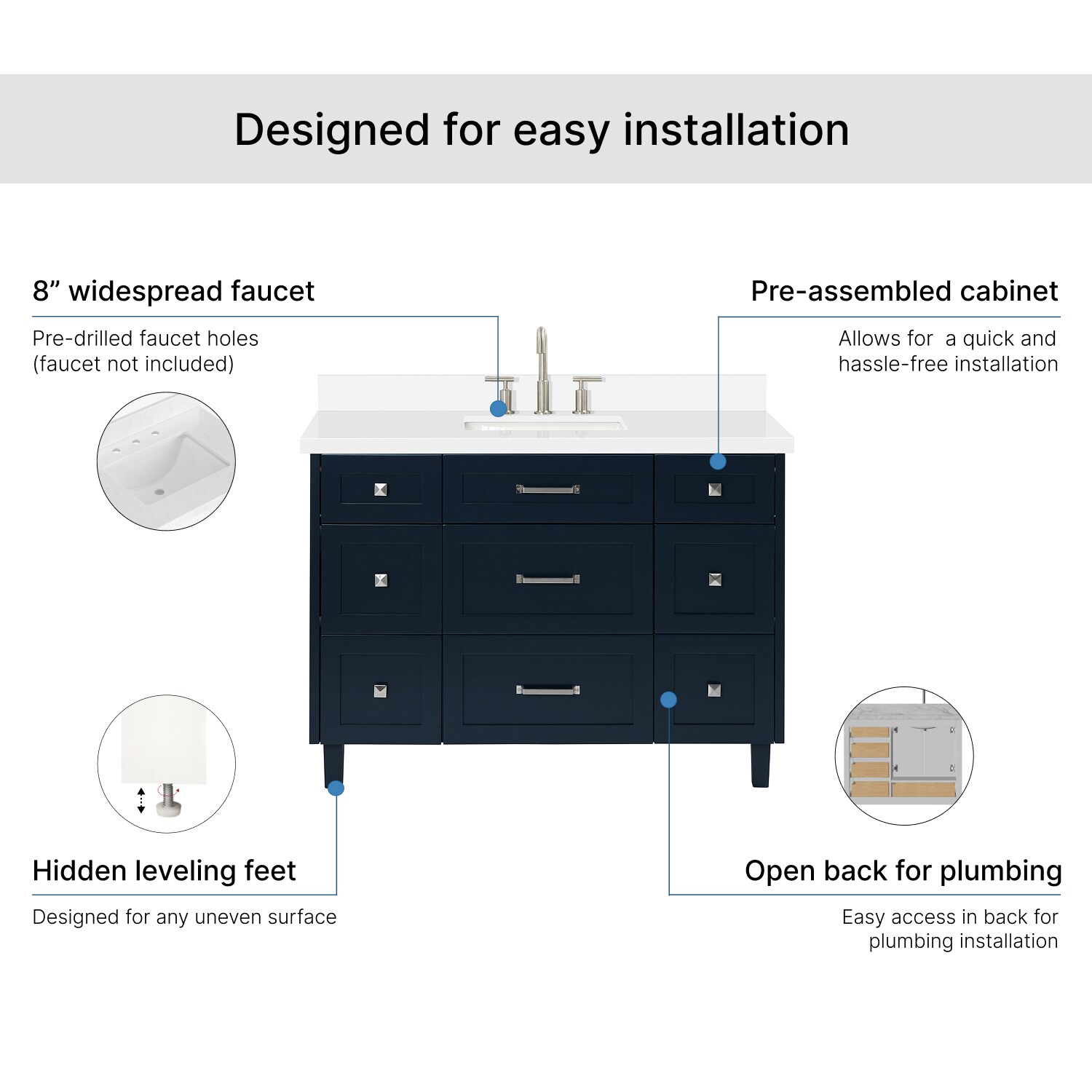 Designed for easy installation

8” widespread faucet

Pre-drilled faucet holes (faucet not included)

Pre-assembled cabinet

Allows for  a quick and hassle-free installation

Hidden leveling feet

Designed for any uneven surface

Open back for plumbing

Easy access in back for plumbing installation