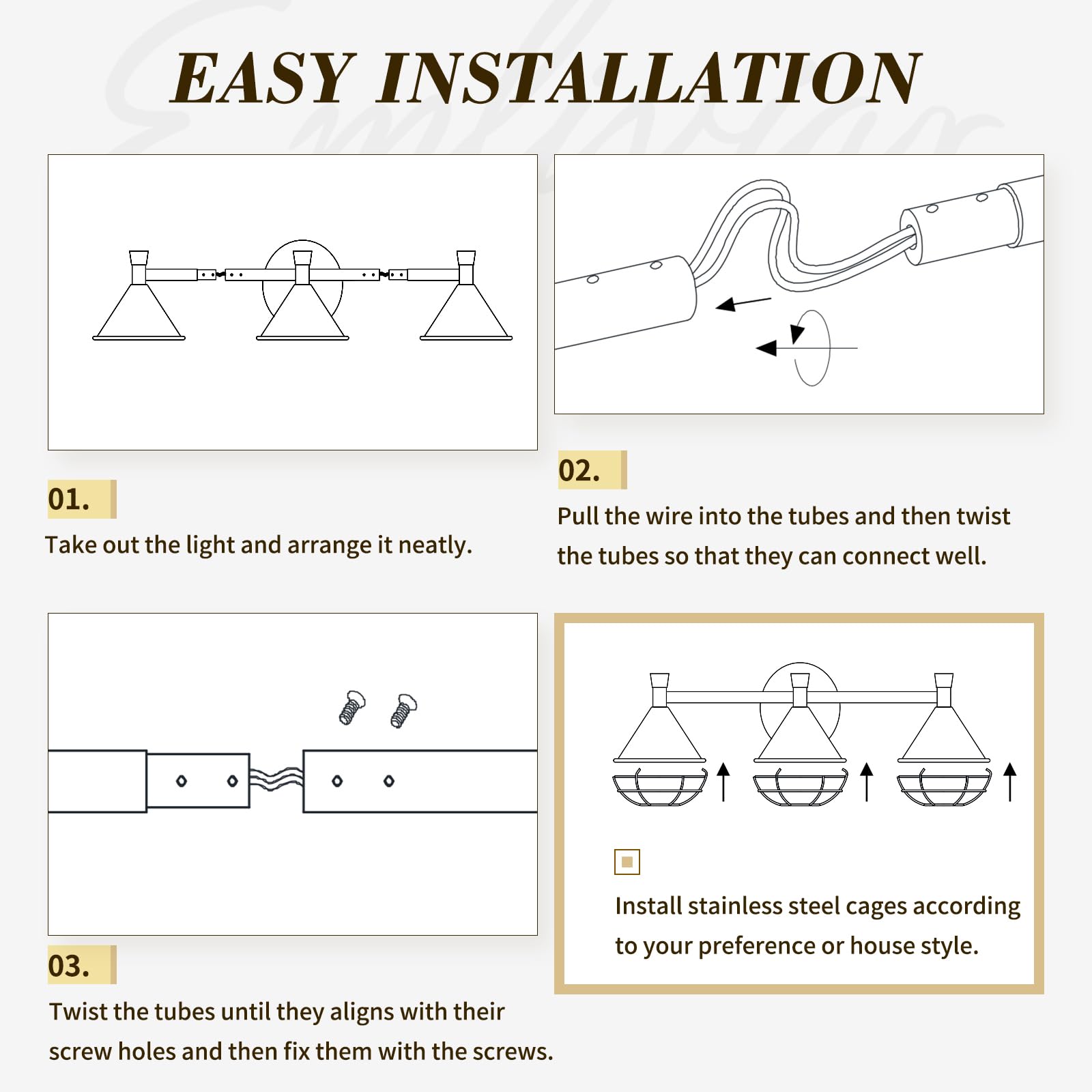 EASY INSTALLATION

01.
Take out the light and arrange it neatly.

02.
Pull the wire into the tubes and then twist the tubes so that they can connect well.

03.
Twist the tubes until they aligns with their screw holes and then fix them with the screws.

Install stainless steel cages according to your preference or house style.