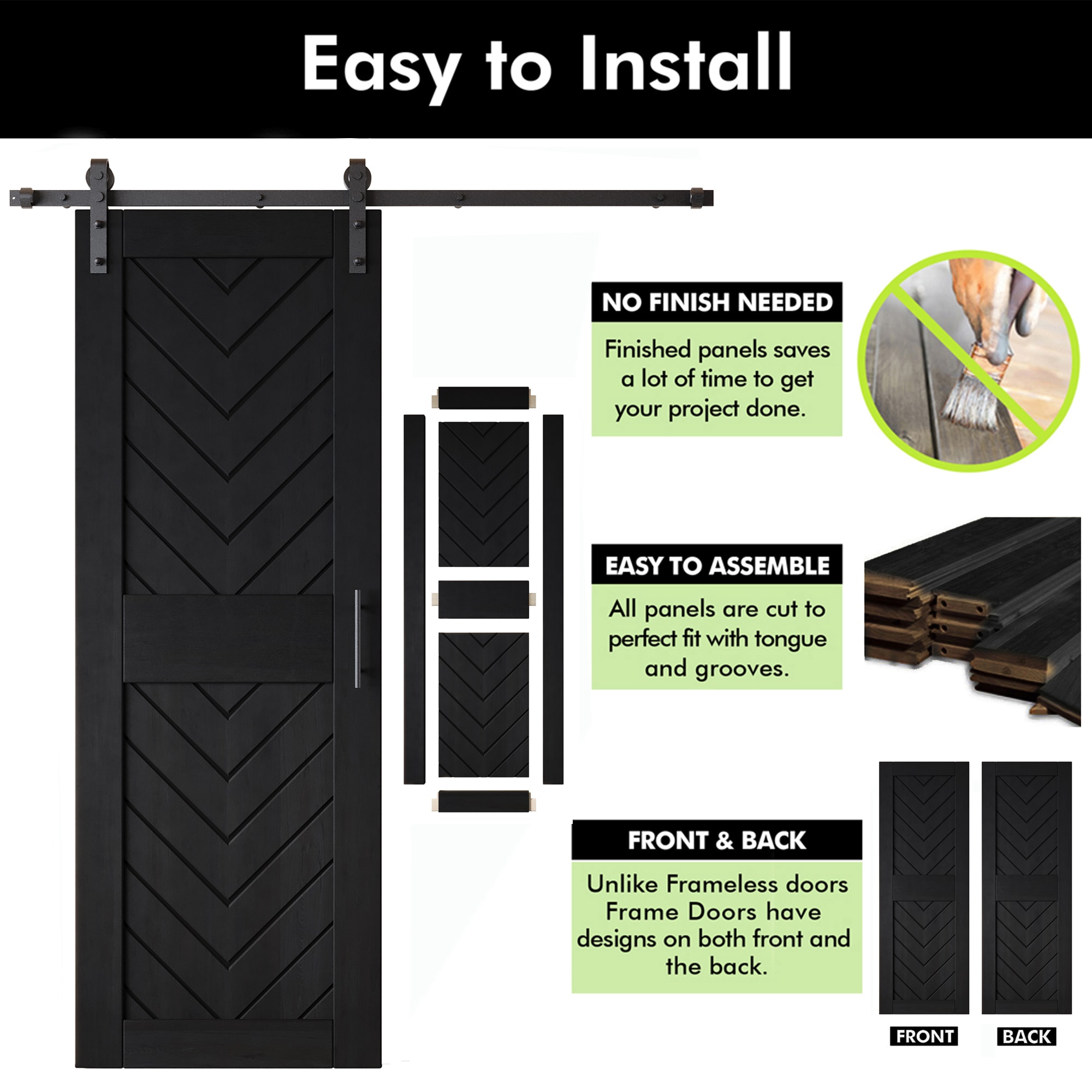 Easy to Install

NO FINISH NEEDED

Finished panels saves a lot of time to get your project done.

EASY TO ASSEMBLE

All panels are cut to perfect fit with tongue and grooves.

FRONT & BACK

Unlike Frameless doors Frame Doors have designs on both front and the back.

FRONT

BACK