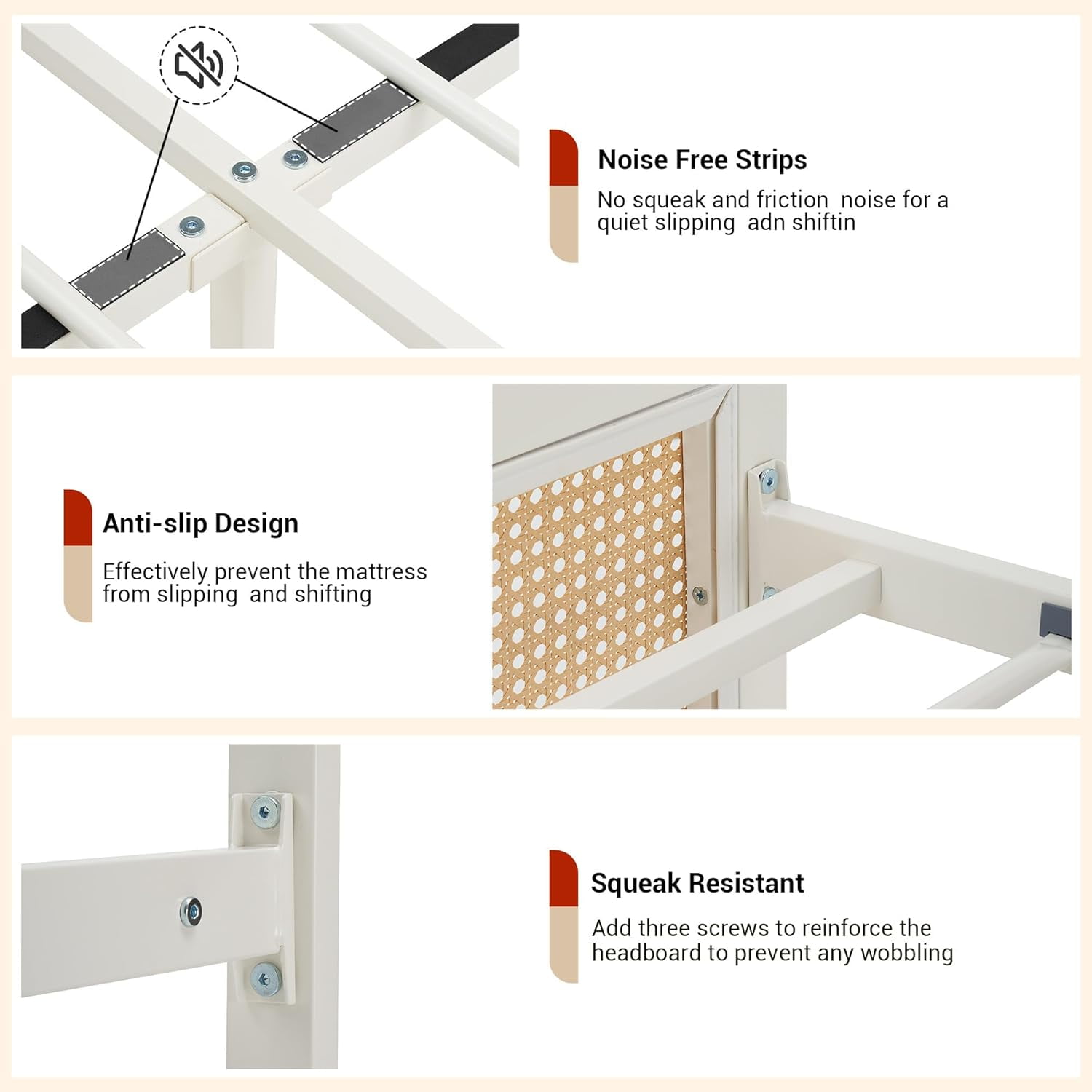 Noise Free Strips

No squeak and friction noise for a quiet slipping adn shiftin

Anti-slip Design

Effectively prevent the mattress from slipping and shifting

Squeak Resistant

Add three screws to reinforce the headboard to prevent any wobbling