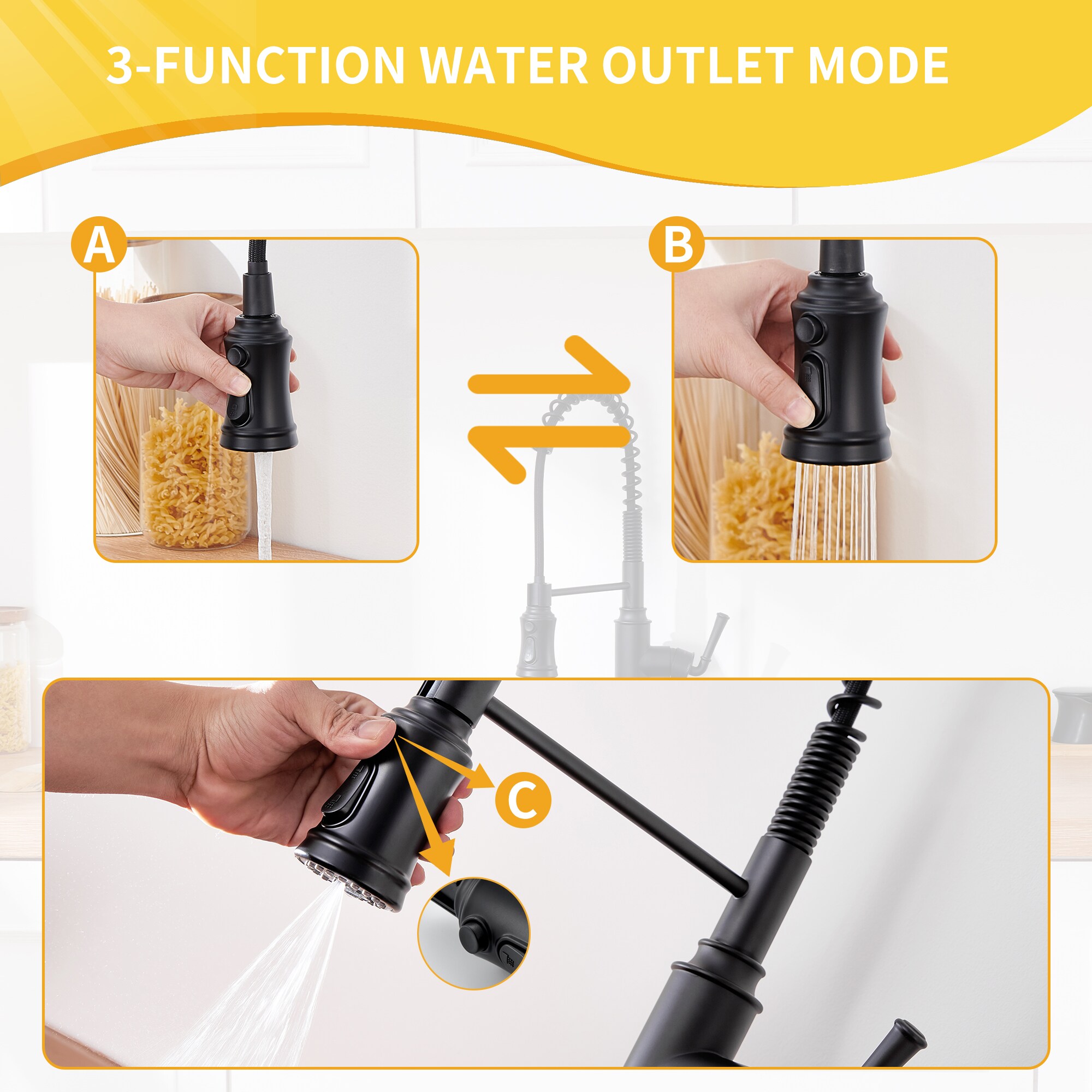 3-FUNCTION WATER OUTLET MODE

A

B

C