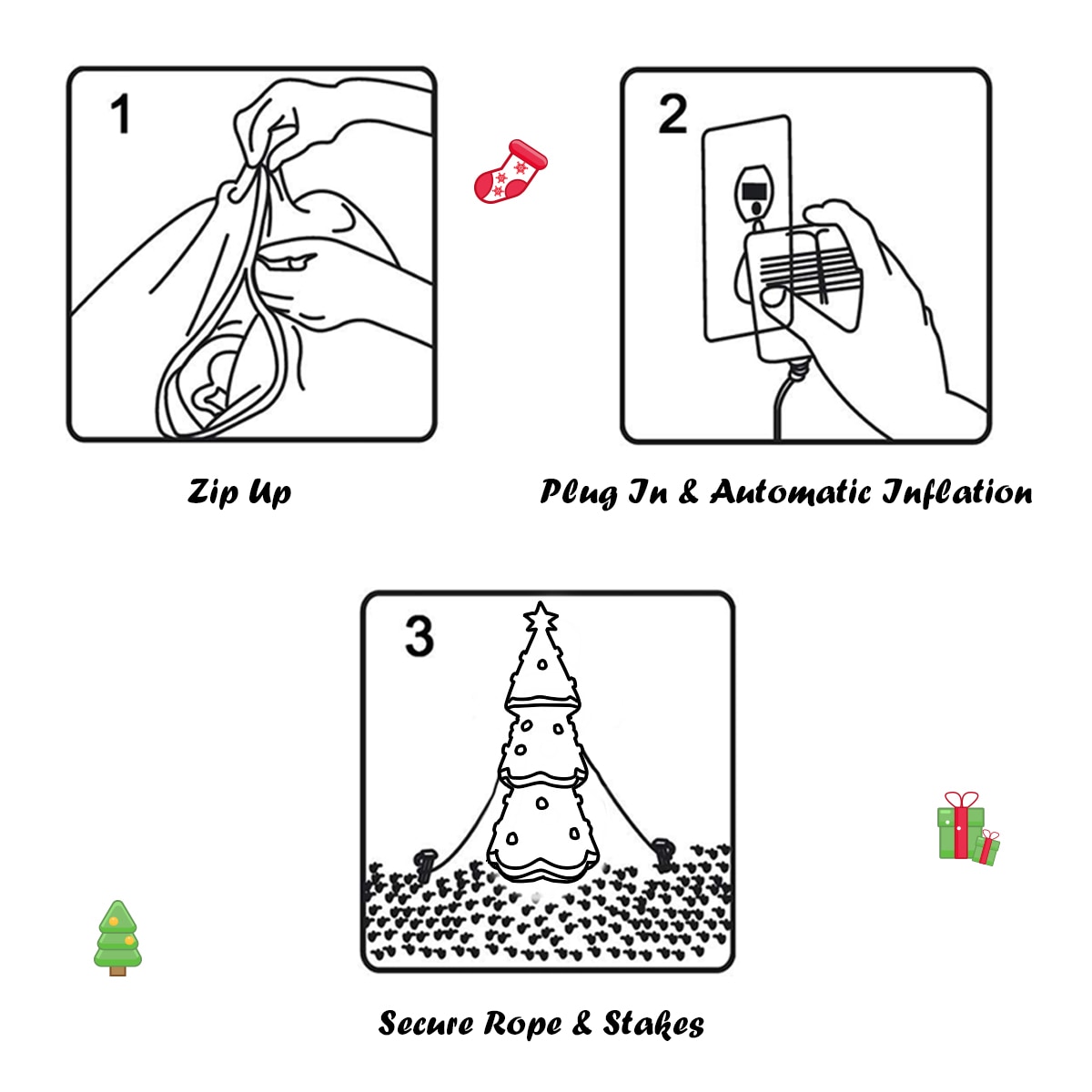 1

Zip Up

2

Plug In & Automatic Inflation

3

Secure Rope & Stakes