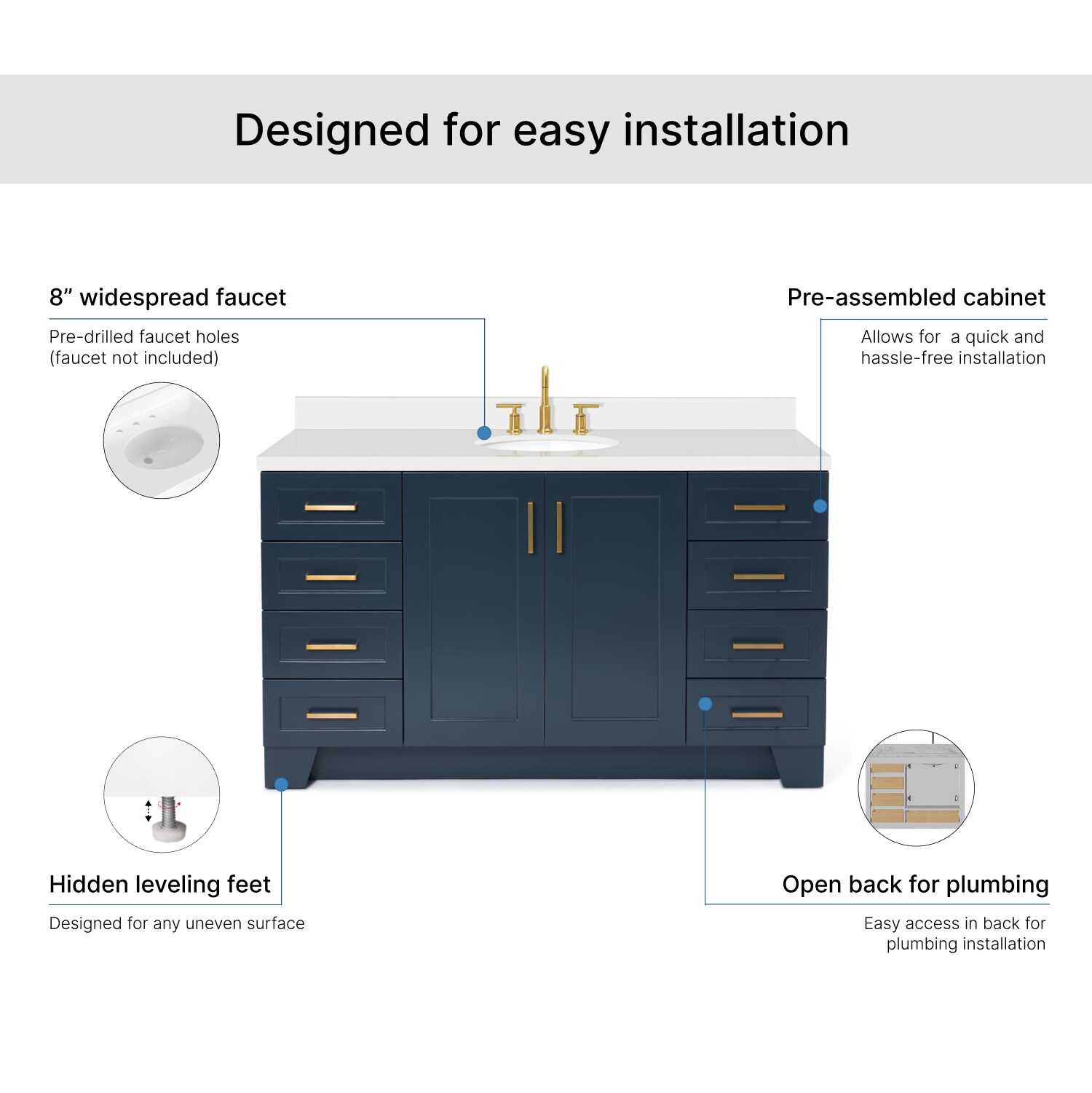 Designed for easy installation

8” widespread faucet

Pre-drilled faucet holes (faucet not included)

Pre-assembled cabinet

Allows for  a quick and hassle-free installation

Hidden leveling feet

Designed for any uneven surface

Open back for plumbing

Easy access in back for plumbing installation