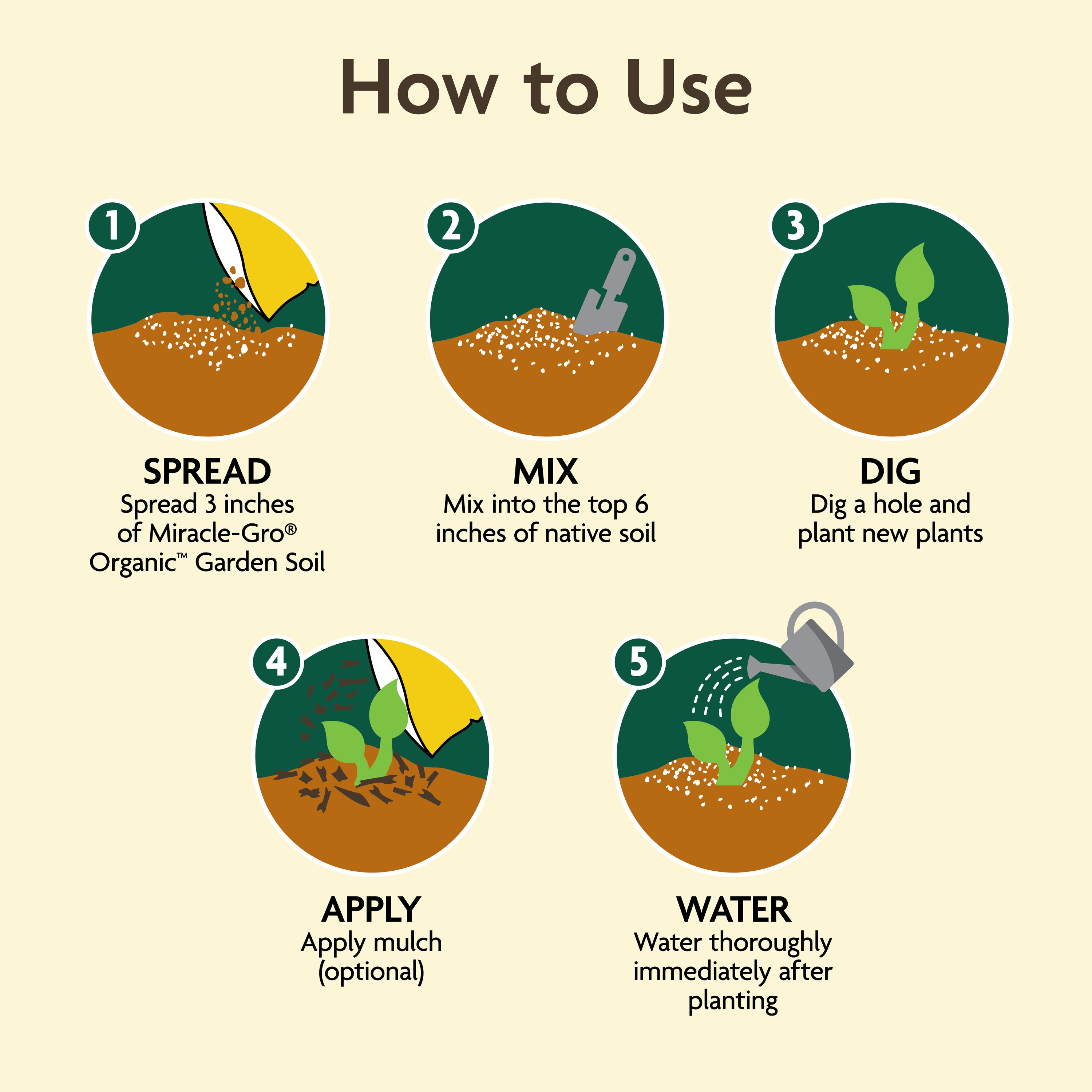 How to Use

1
SPREAD
Spread 3 inches of Miracle-Gro® Organic™ Garden Soil

2
MIX
Mix into the top 6 inches of native soil

3
DIG
Dig a hole and plant new plants

4
APPLY
Apply mulch (optional)

5
WATER
Water thoroughly immediately after planting