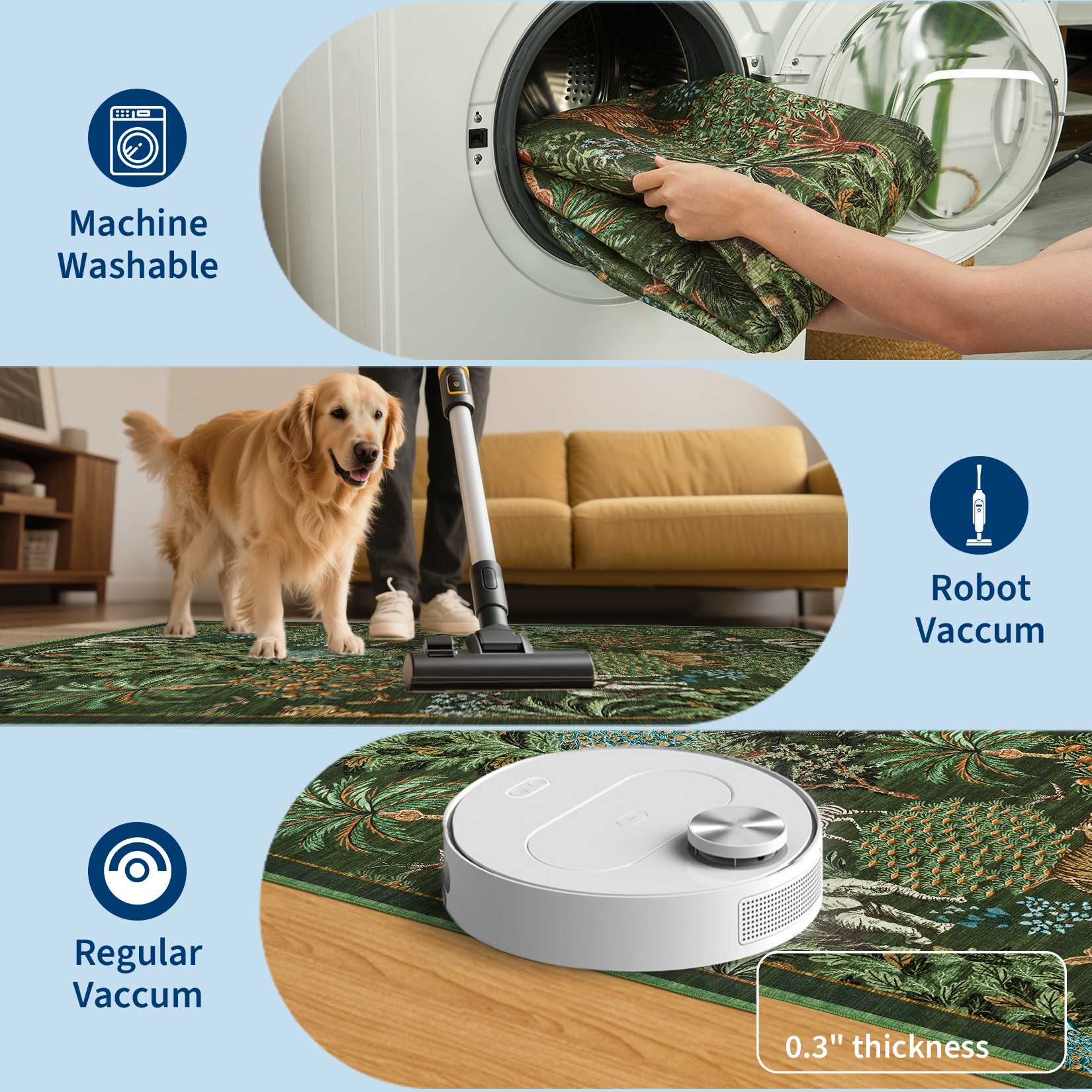 Machine Washable

Robot Vaccum

Regular Vaccum

0.3" thickness