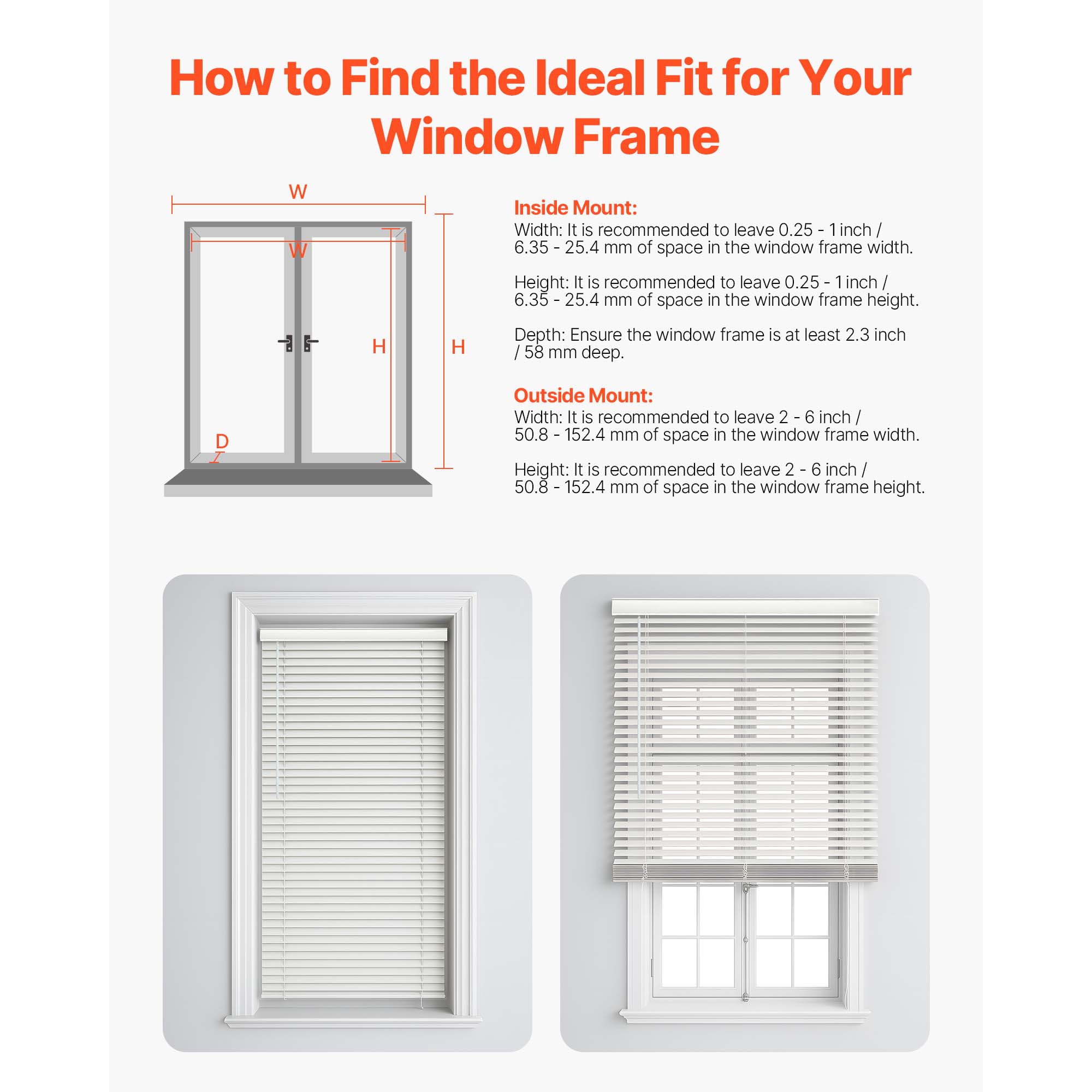 How to Find the Ideal Fit for Your Window Frame

W

W

H

H

D

Inside Mount:
Width: It is recommended to leave 0.25 - 1 inch / 6.35 - 25.4 mm of space in the window frame width.

Height: It is recommended to leave 0.25 - 1 inch / 6.35 - 25.4 mm of space in the window frame height.

Depth: Ensure the window frame is at least 2.3 inch / 58 mm deep.

Outside Mount:
Width: It is recommended to leave 2 - 6 inch / 50.8 - 152.4 mm of space in the window frame width.

Height: It is recommended to leave 2 - 6 inch / 50.8 - 152.4 mm of space in the window frame height.