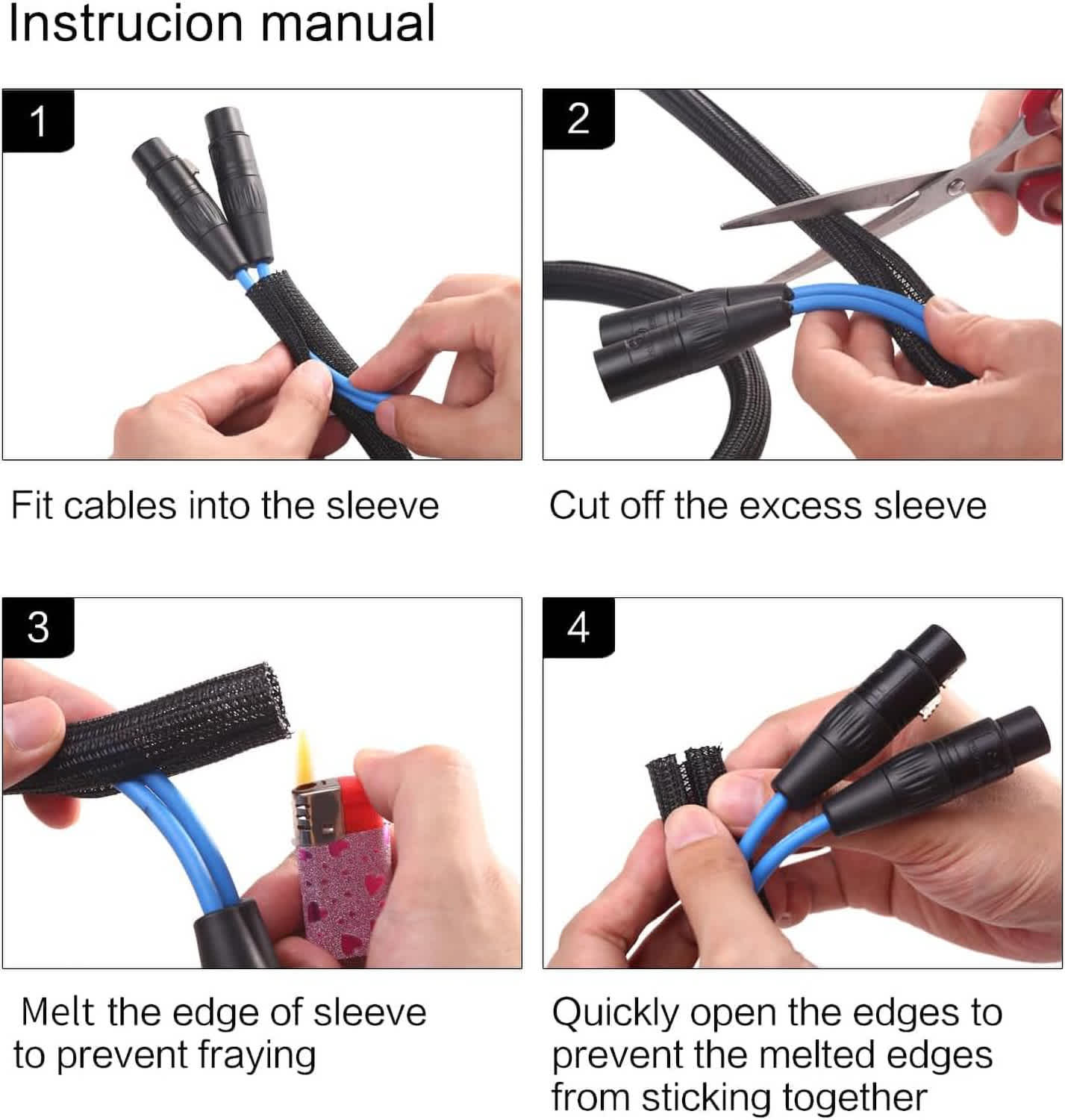 Instrucion manual

1

Fit cables into the sleeve

2

Cut off the excess sleeve

3

Melt the edge of sleeve to prevent fraying

4

Quickly open the edges to prevent the melted edges from sticking together