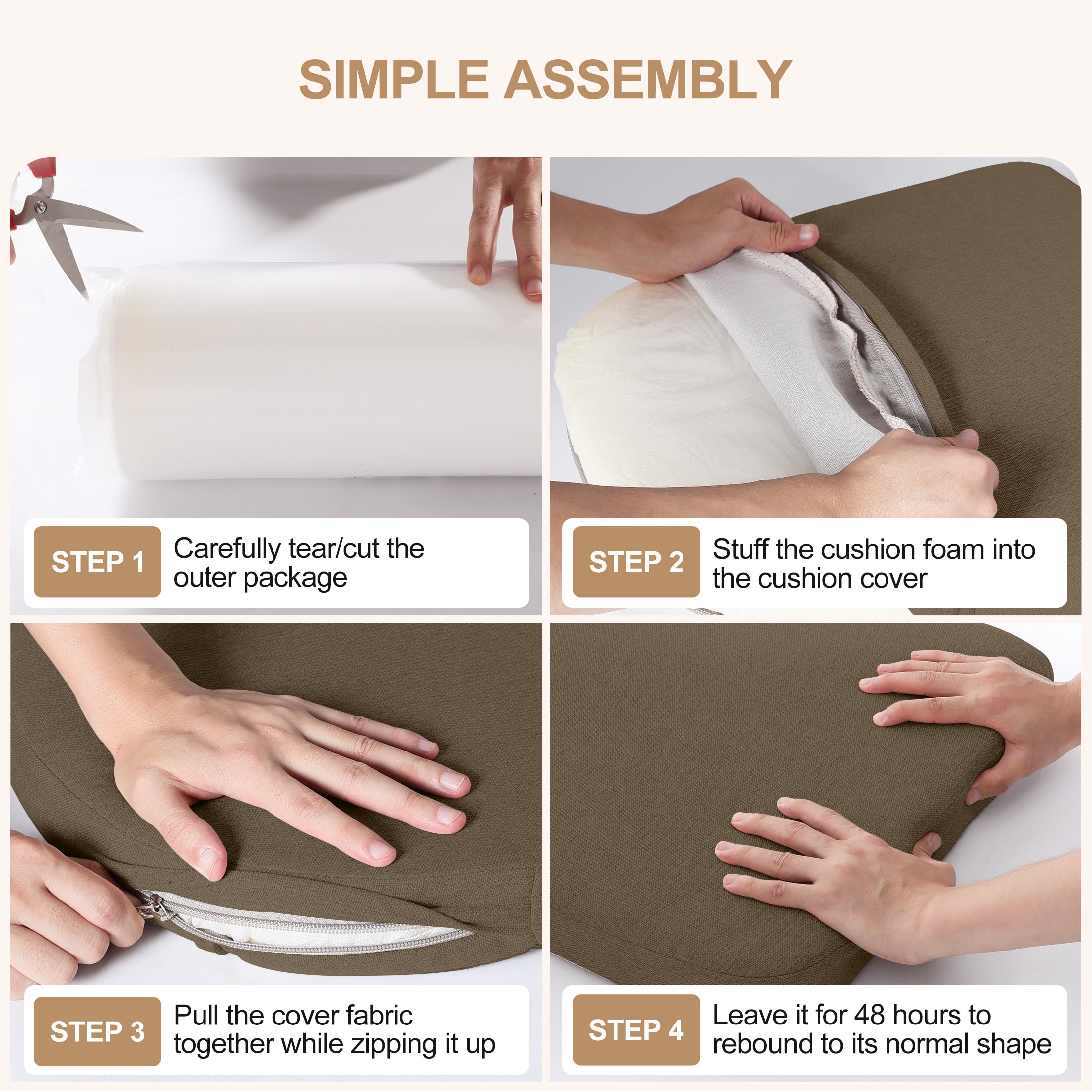 SIMPLE ASSEMBLY

STEP 1 Carefully tear/cut the outer package

STEP 2 Stuff the cushion foam into the cushion cover

STEP 3 Pull the cover fabric together while zipping it up

STEP 4 Leave it for 48 hours to rebound to its normal shape