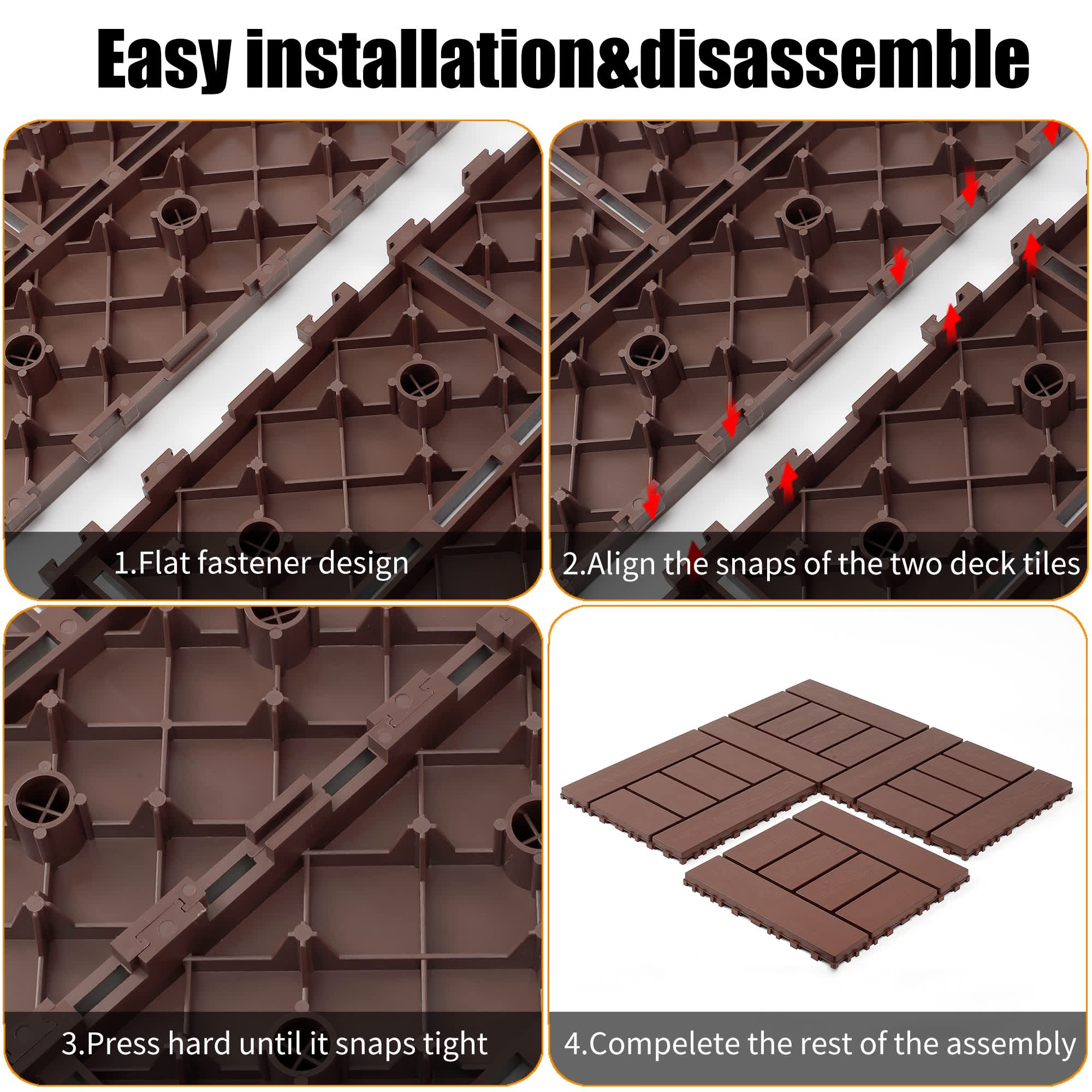 Easy installation&disassemble

1.Flat fastener design

2.Align the snaps of the two deck tiles

3.Press hard until it snaps tight

4.Compelete the rest of the assembly