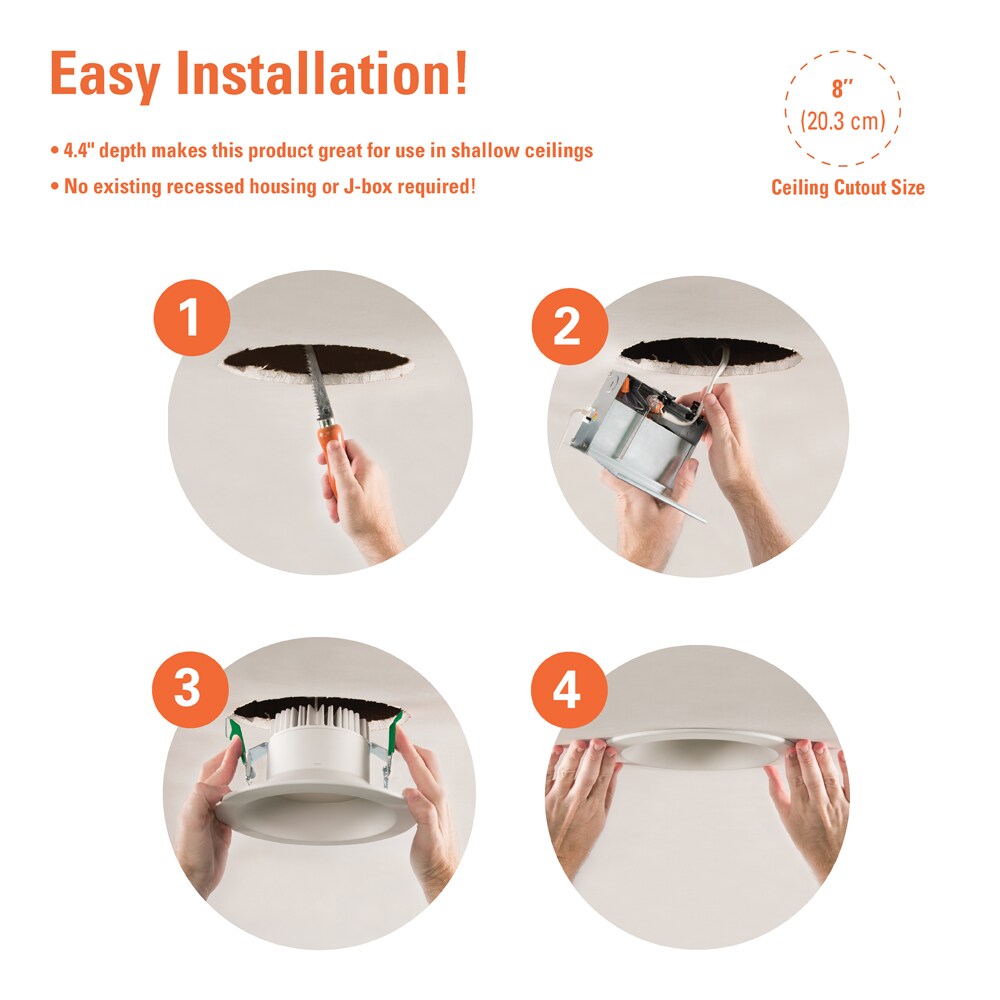 Easy Installation!

• 4.4" depth makes this product great for use in shallow ceilings

• No existing recessed housing or J-box required!

8"
(20.3 cm)

Ceiling Cutout Size

1

2

3

4