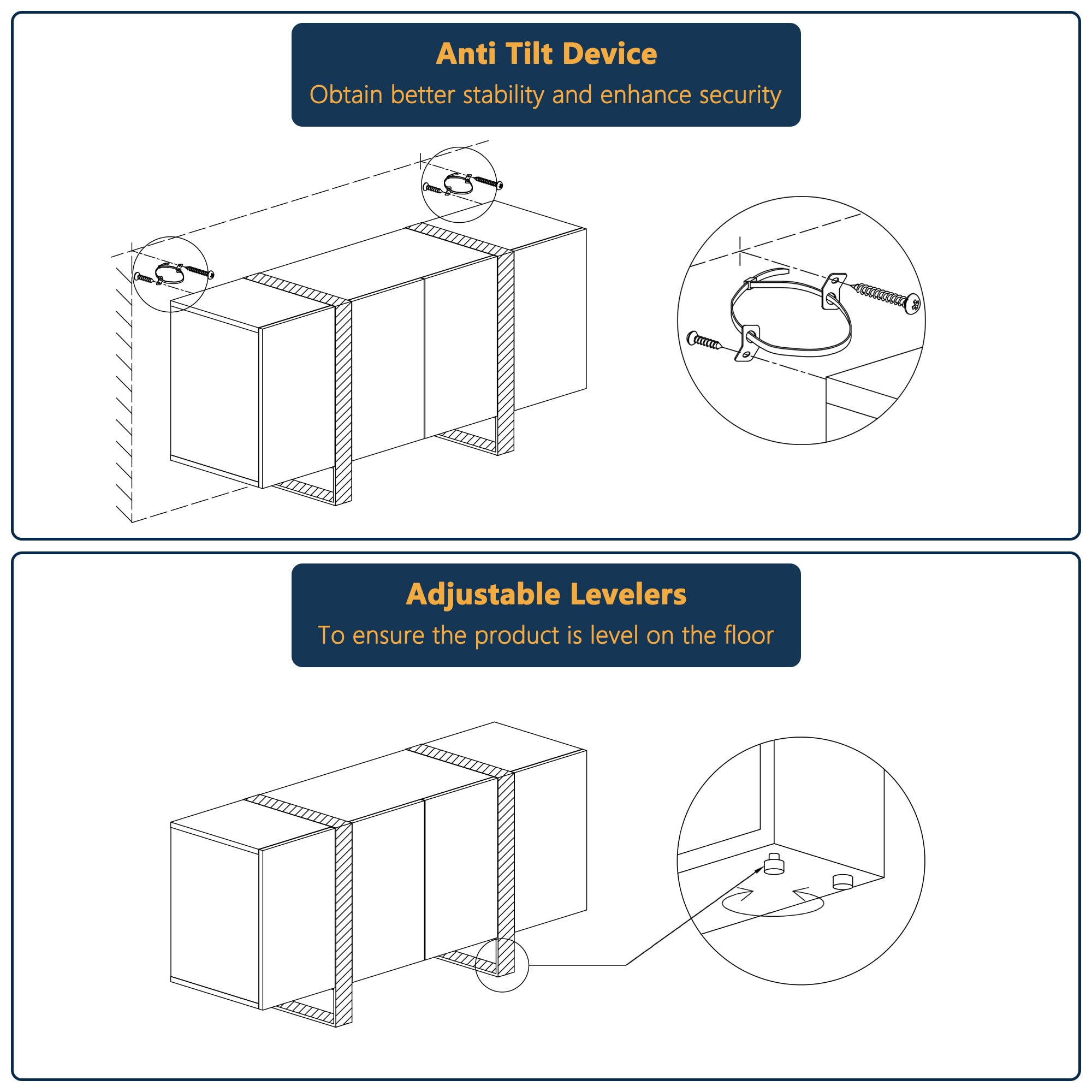 Anti Tilt Device
Obtain better stability and enhance security

Adjustable Levelers
To ensure the product is level on the floor