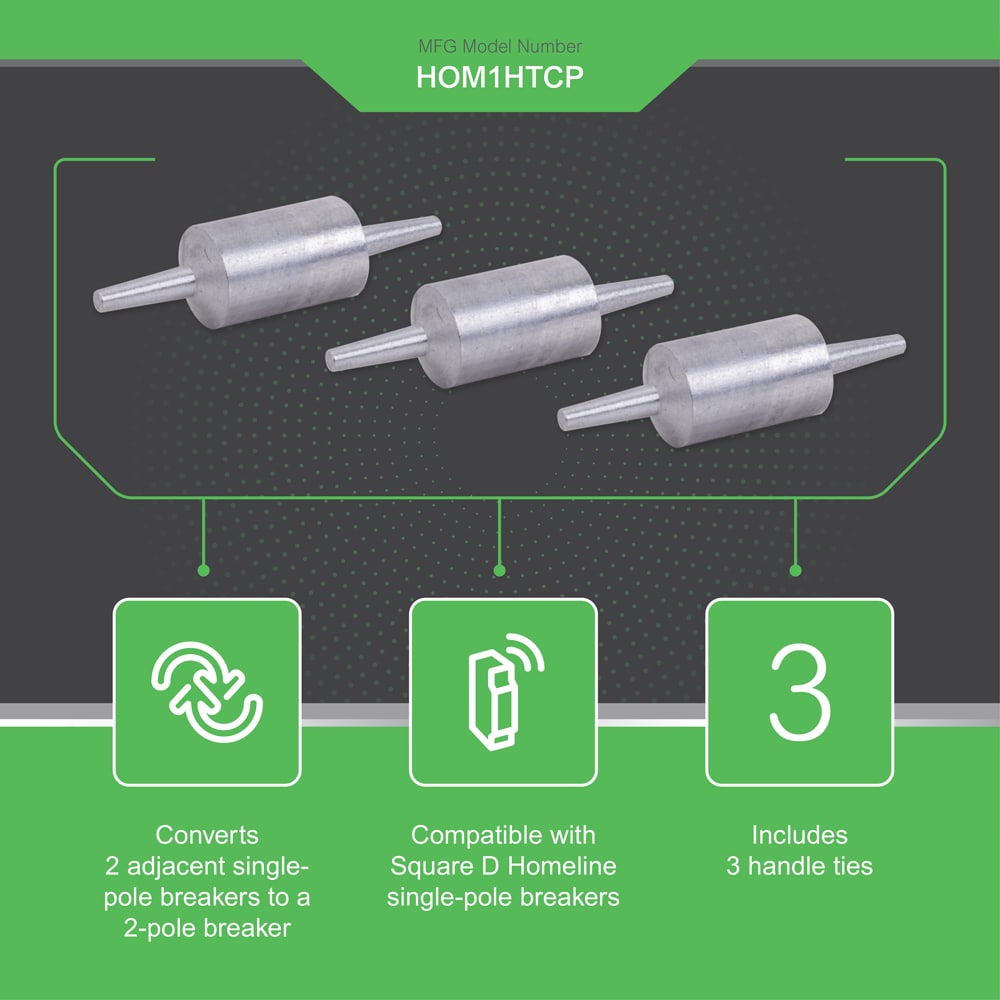 MFG Model Number
HOM1HTCP

3

Converts 2 adjacent single-pole breakers to a 2-pole breaker

Compatible with Square D Homeline single-pole breakers

Includes 3 handle ties