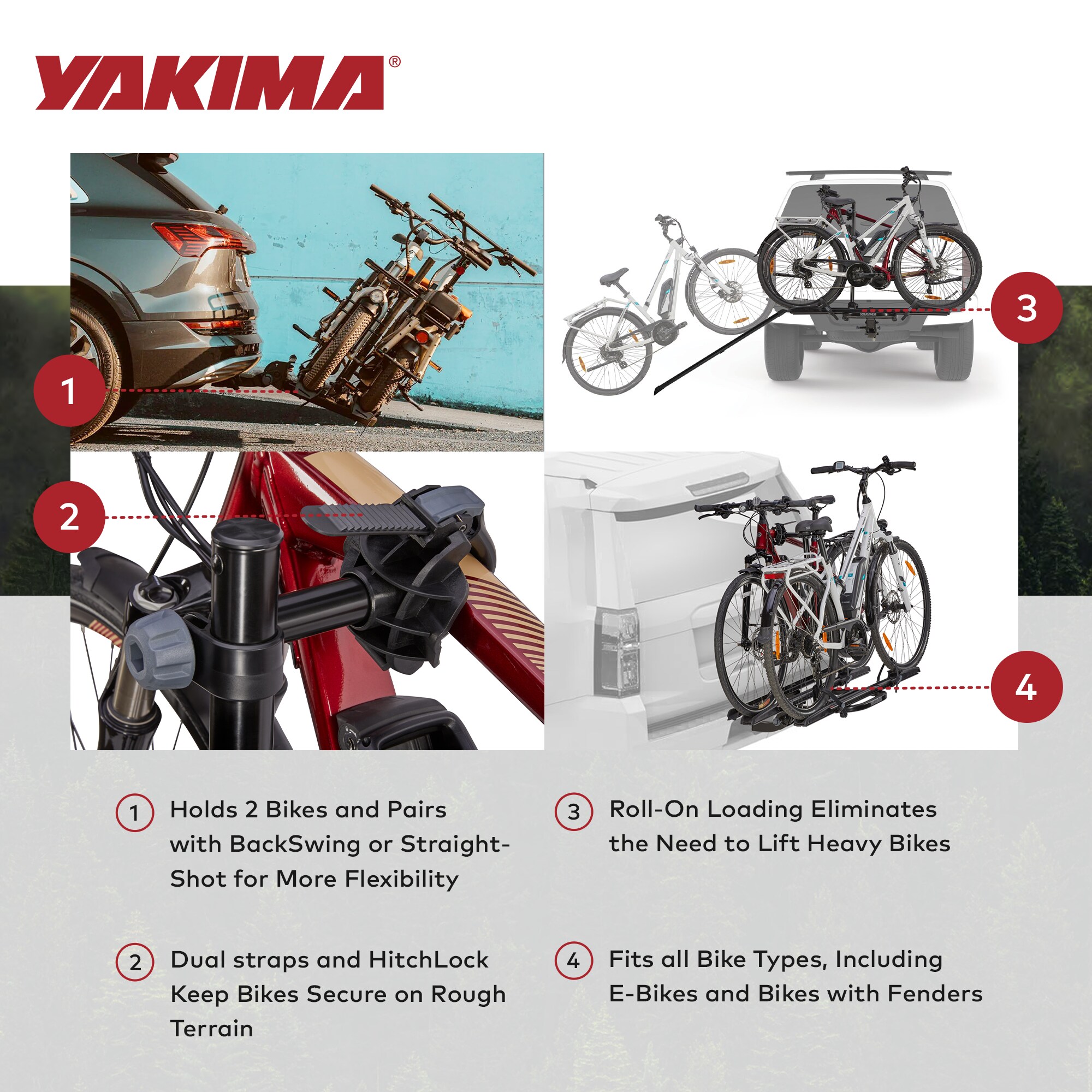 YAKIMA®

1

2

3

4

1 Holds 2 Bikes and Pairs with BackSwing or Straight-Shot for More Flexibility

2 Dual straps and HitchLock Keep Bikes Secure on Rough Terrain

3 Roll-On Loading Eliminates the Need to Lift Heavy Bikes

4 Fits all Bike Types, Including E-Bikes and Bikes with Fenders