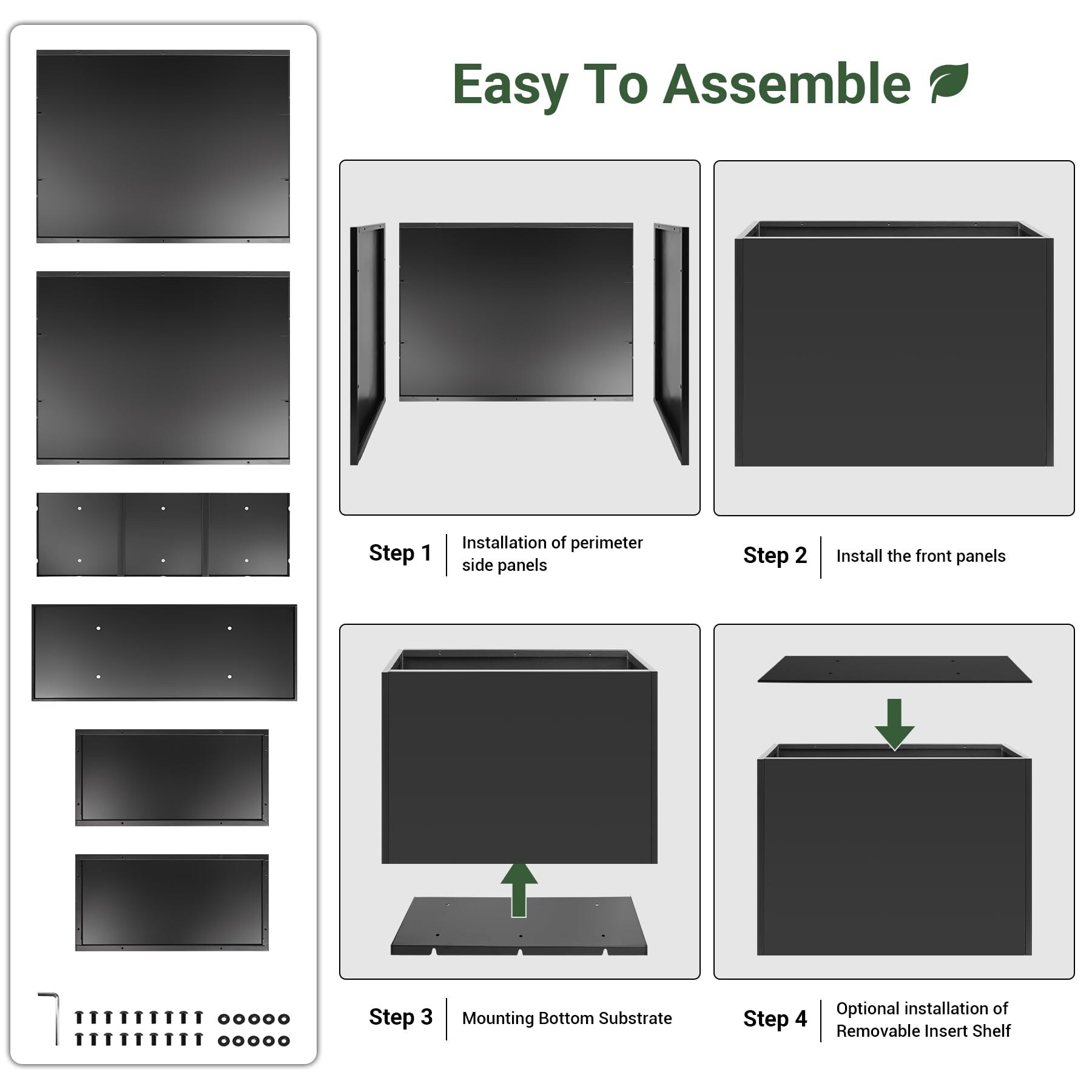 Easy To Assemble

Step 1
Installation of perimeter side panels

Step 2
Install the front panels

Step 3
Mounting Bottom Substrate

Step 4
Optional installation of Removable Insert Shelf