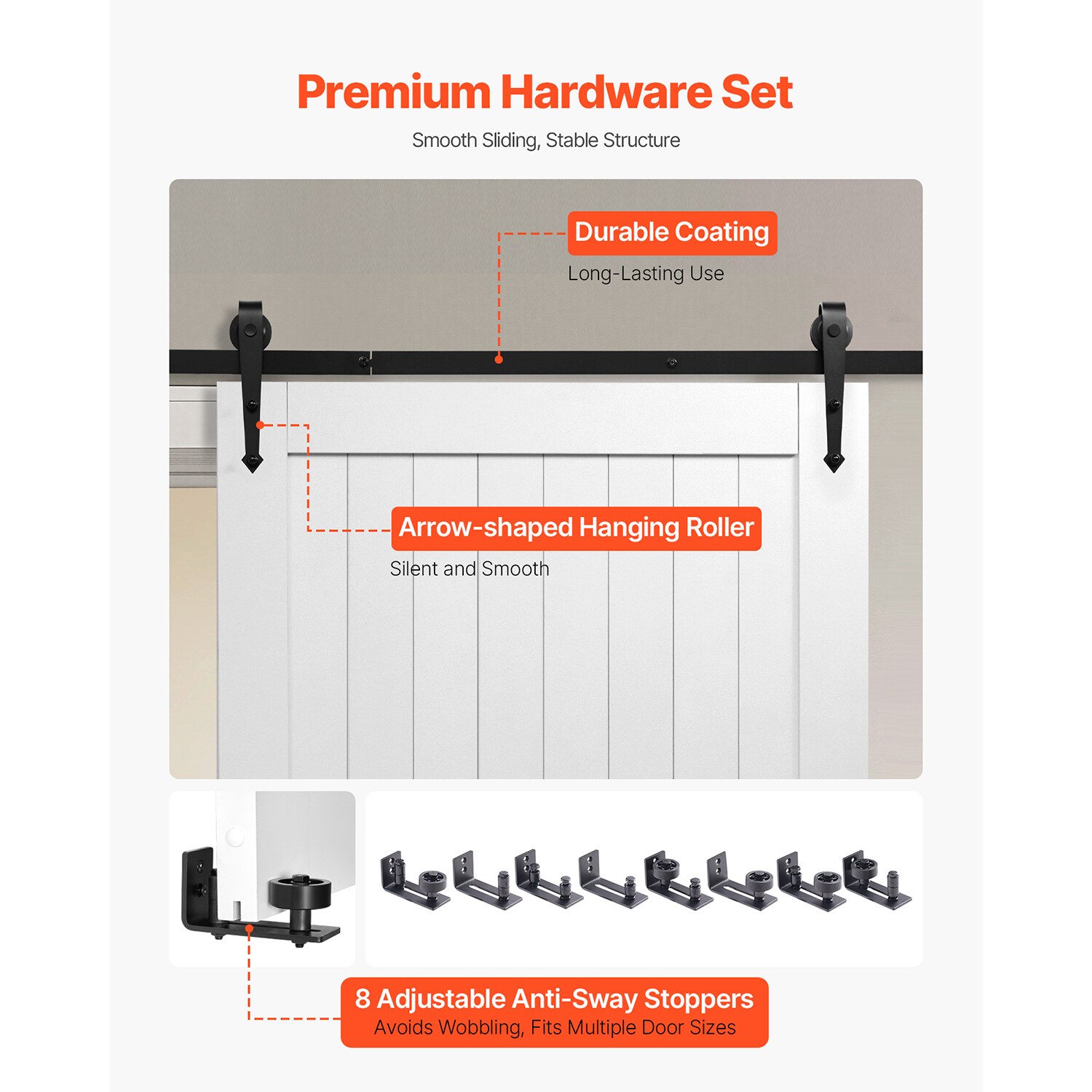 Premium Hardware Set

Smooth Sliding, Stable Structure

Durable Coating

Long-Lasting Use

Arrow-shaped Hanging Roller

Silent and Smooth

8 Adjustable Anti-Sway Stoppers

Avoids Wobbling, Fits Multiple Door Sizes