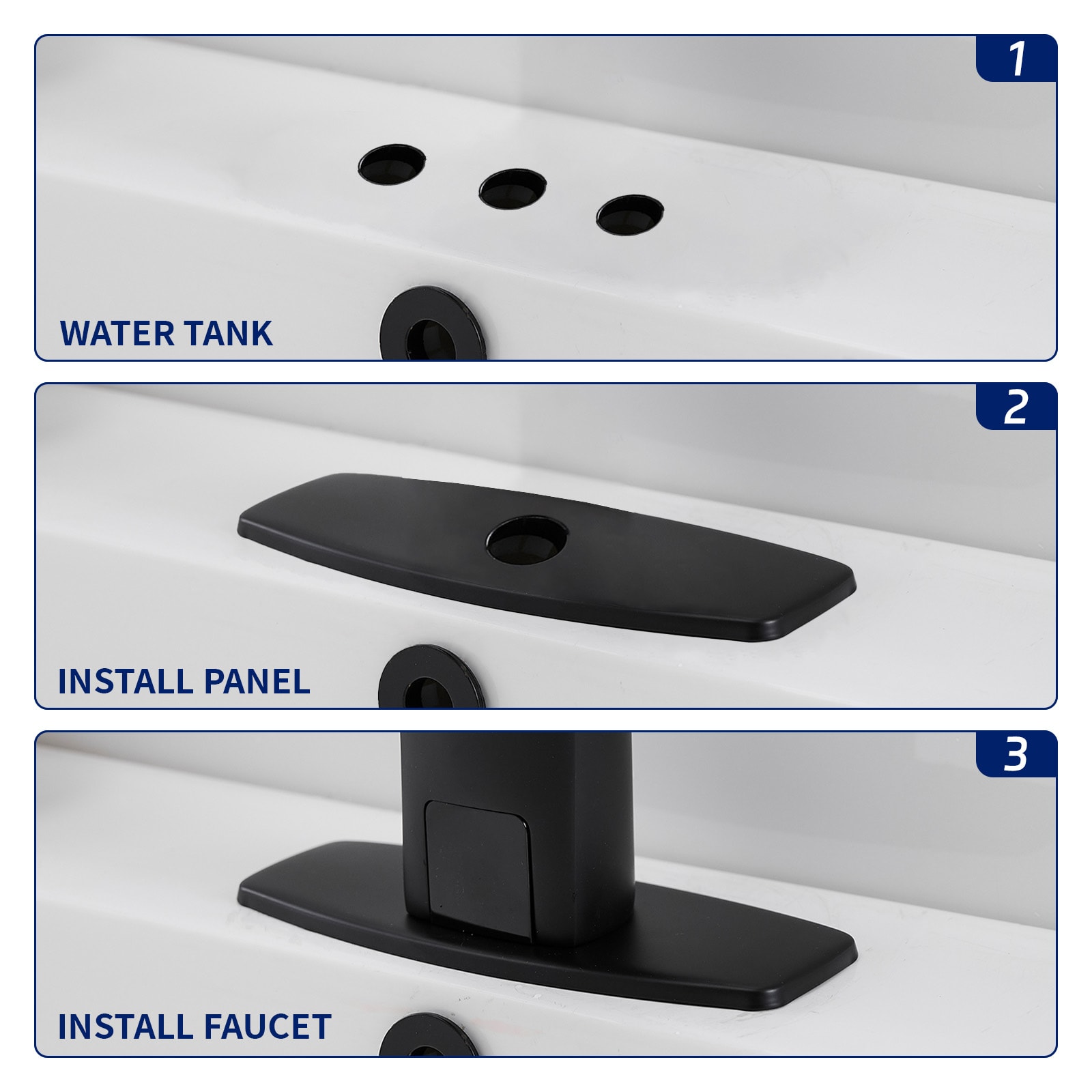 1

WATER TANK

2

INSTALL PANEL

3

INSTALL FAUCET