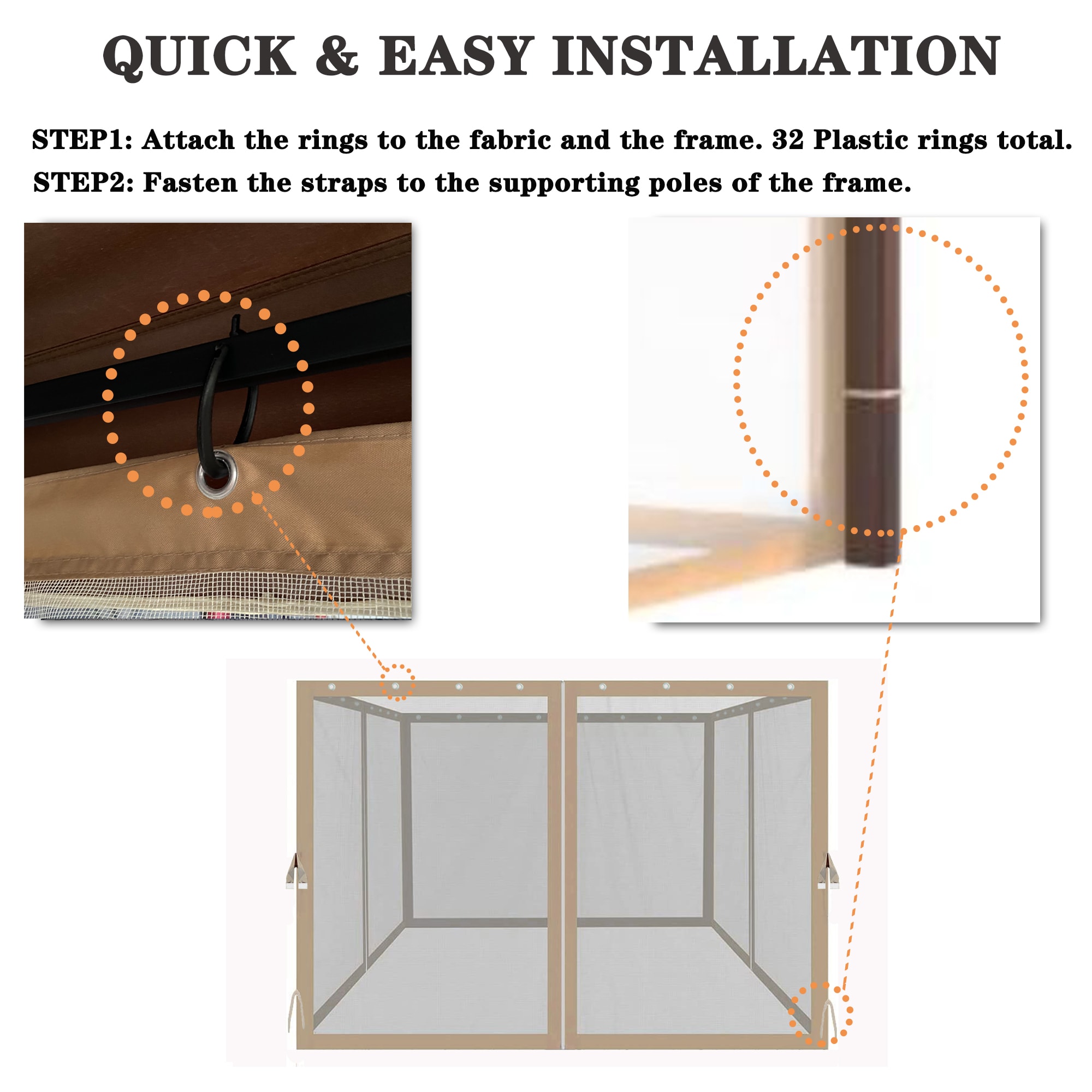 QUICK & EASY INSTALLATION

STEP1: Attach the rings to the fabric and the frame. 32 Plastic rings total.

STEP2: Fasten the straps to the supporting poles of the frame.