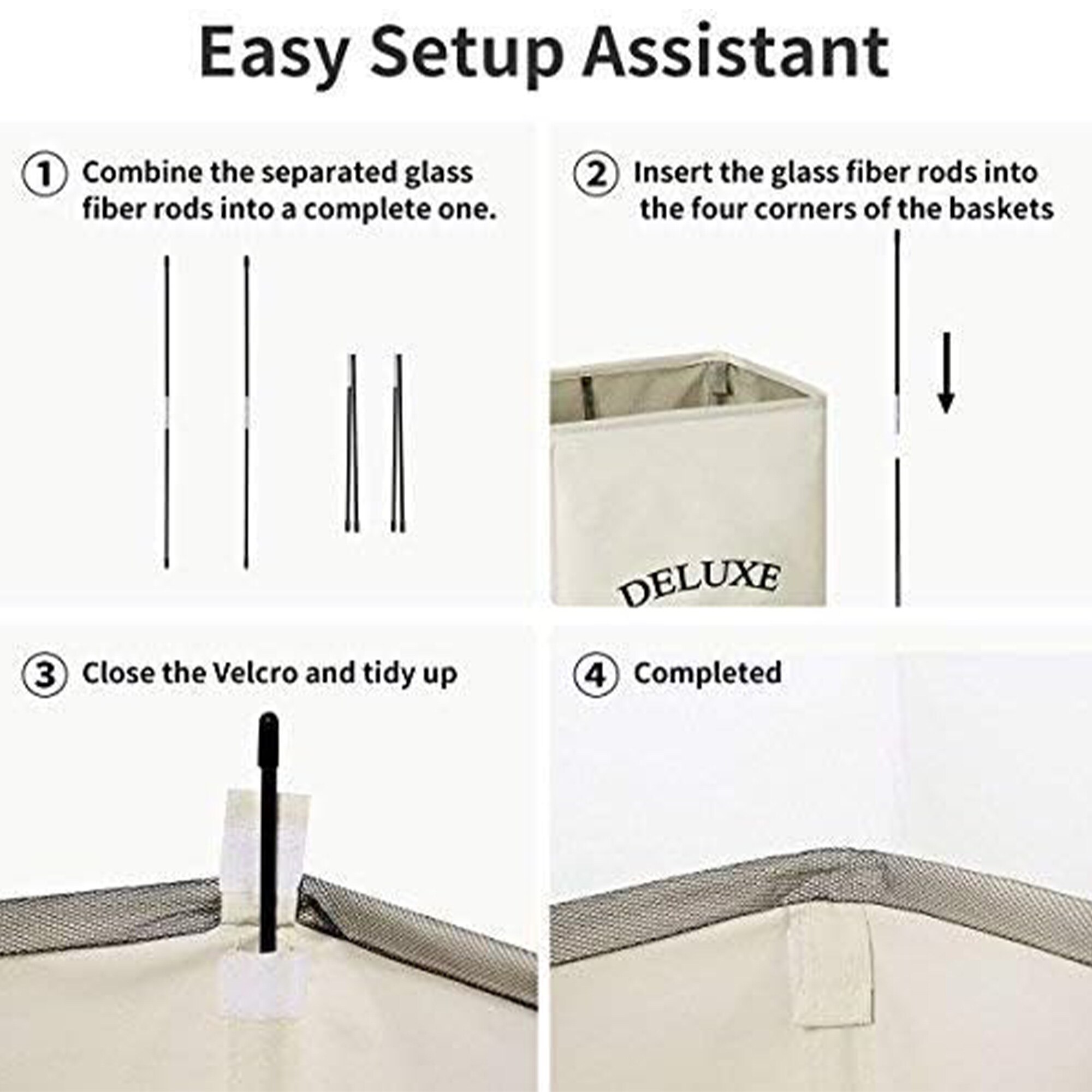 Easy Setup Assistant

① Combine the separated glass fiber rods into a complete one.

② Insert the glass fiber rods into the four corners of the baskets

DELUXE

③ Close the Velcro and tidy up

④ Completed