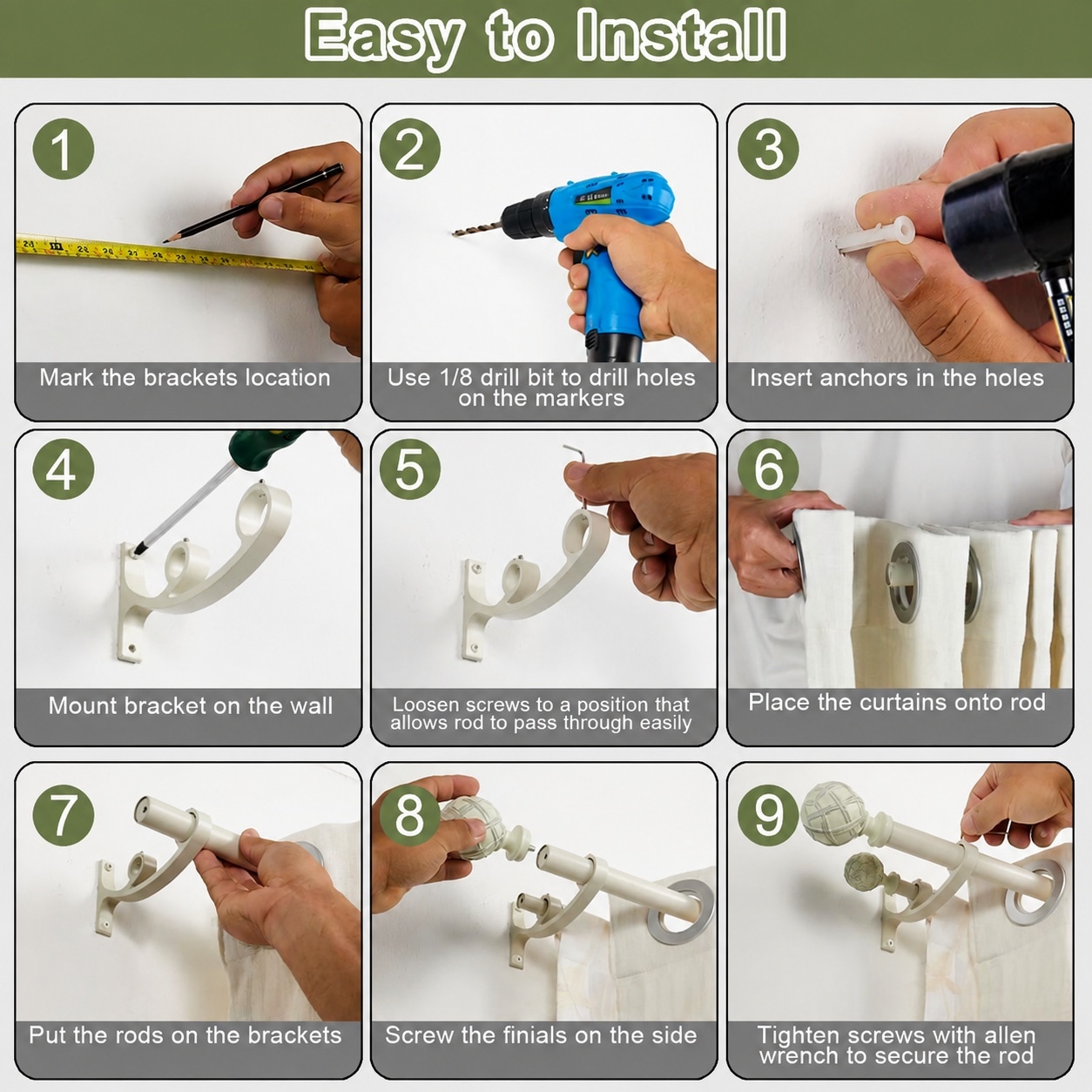 Easy to Install

1
Mark the brackets location

2
Use 1/8 drill bit to drill holes on the markers

3
Insert anchors in the holes

4
Mount bracket on the wall

5
Loosen screws to a position that allows rod to pass through easily

6
Place the curtains onto rod

7
Put the rods on the brackets

8
Screw the finials on the side

9
Tighten screws with allen wrench to secure the rod