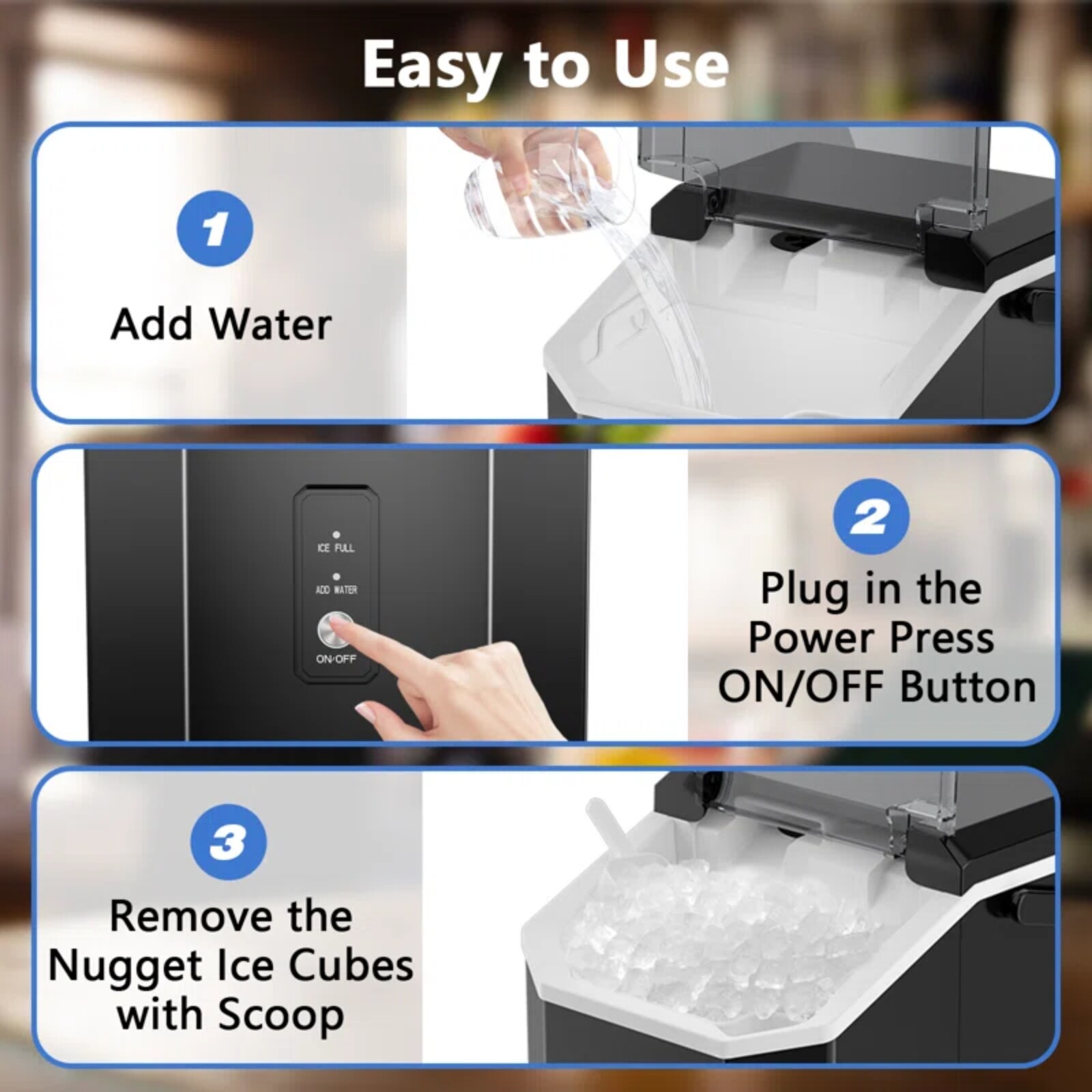 Easy to Use

1

Add Water

ICE FULL

ADD WATER

ON/OFF

2

Plug in the Power Press ON/OFF Button

3

Remove the Nugget Ice Cubes with Scoop