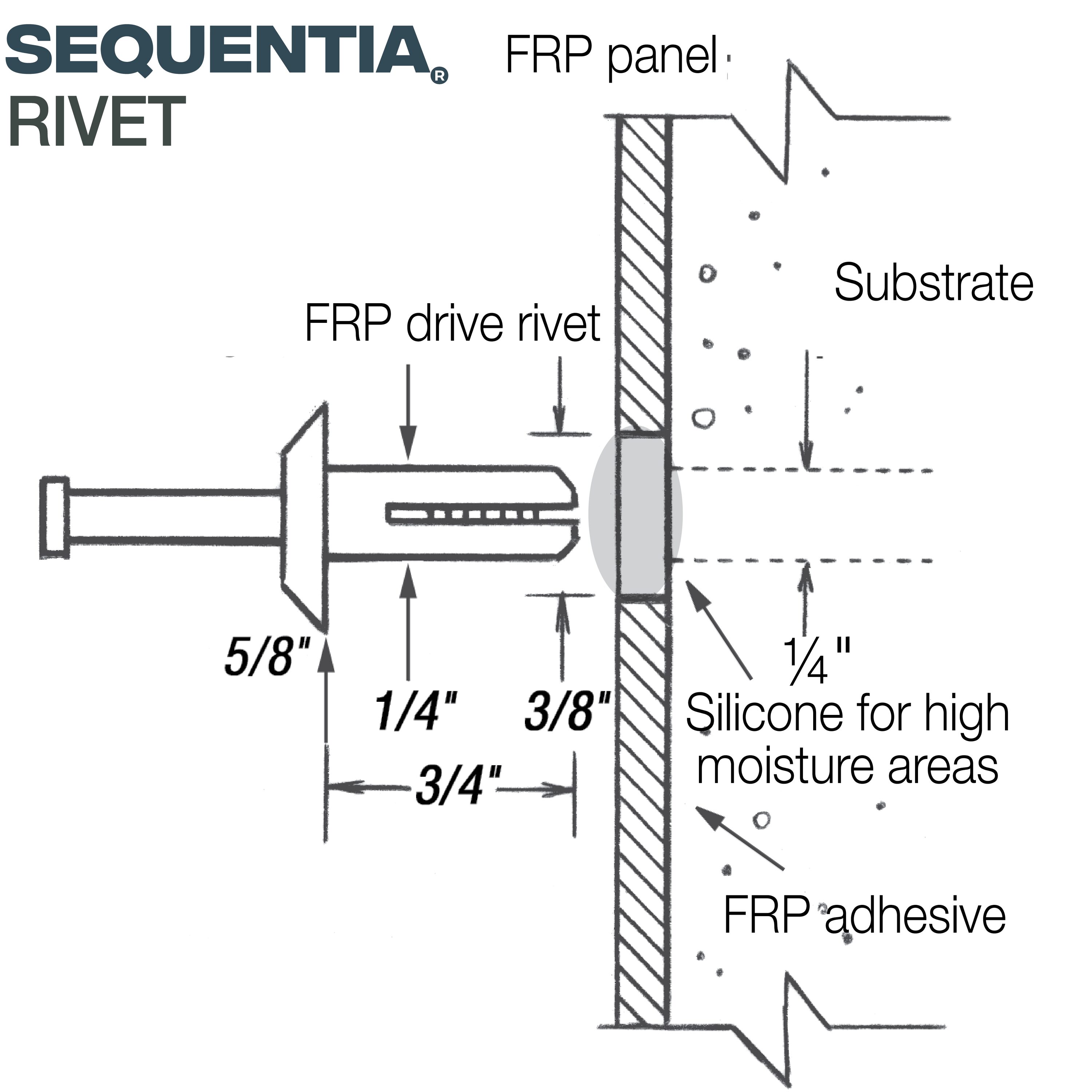 SEQUENTIA®
RIVET

FRP panel

Substrate

FRP drive rivet

5/8"

1/4"

3/8"

3/4"

¼"

Silicone for high moisture areas

FRP adhesive