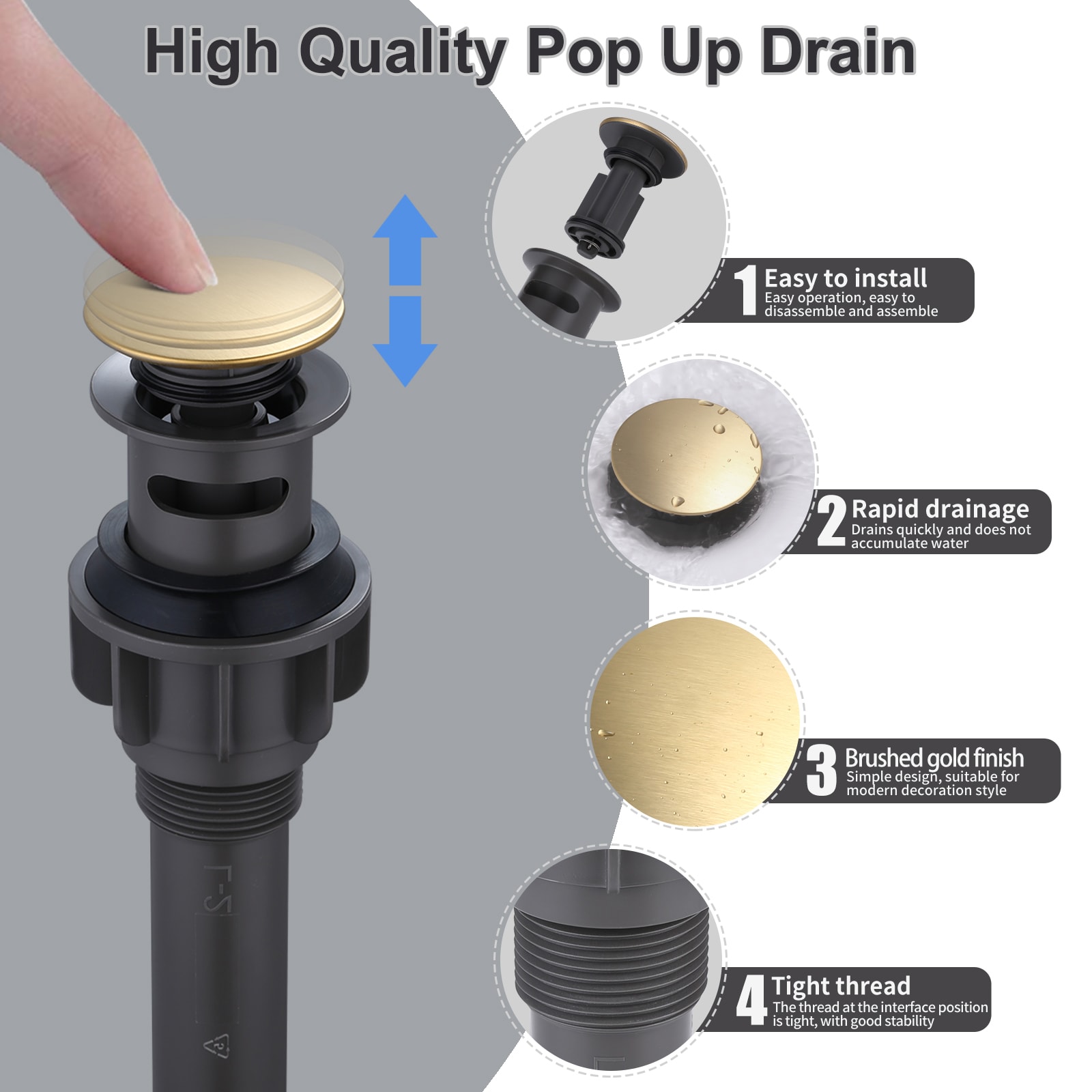 High Quality Pop Up Drain

1 Easy to install
Easy operation, easy to disassemble and assemble

2 Rapid drainage
Drains quickly and does not accumulate water

3 Brushed gold finish
Simple design, suitable for modern decoration style

4 Tight thread
The thread at the interface position is tight, with good stability

F-5