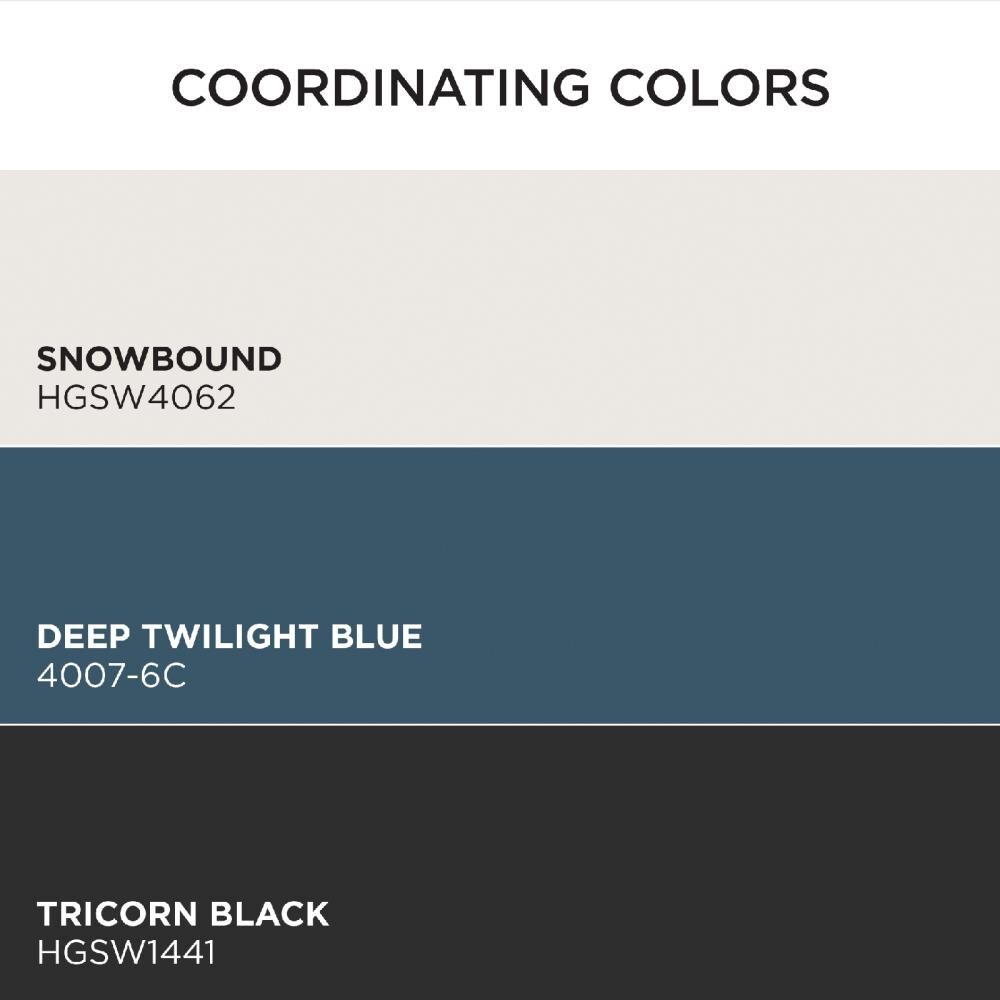 COORDINATING COLORS

SNOWBOUND
HGSW4062

DEEP TWILIGHT BLUE
4007-6C

TRICORN BLACK
HGSW1441