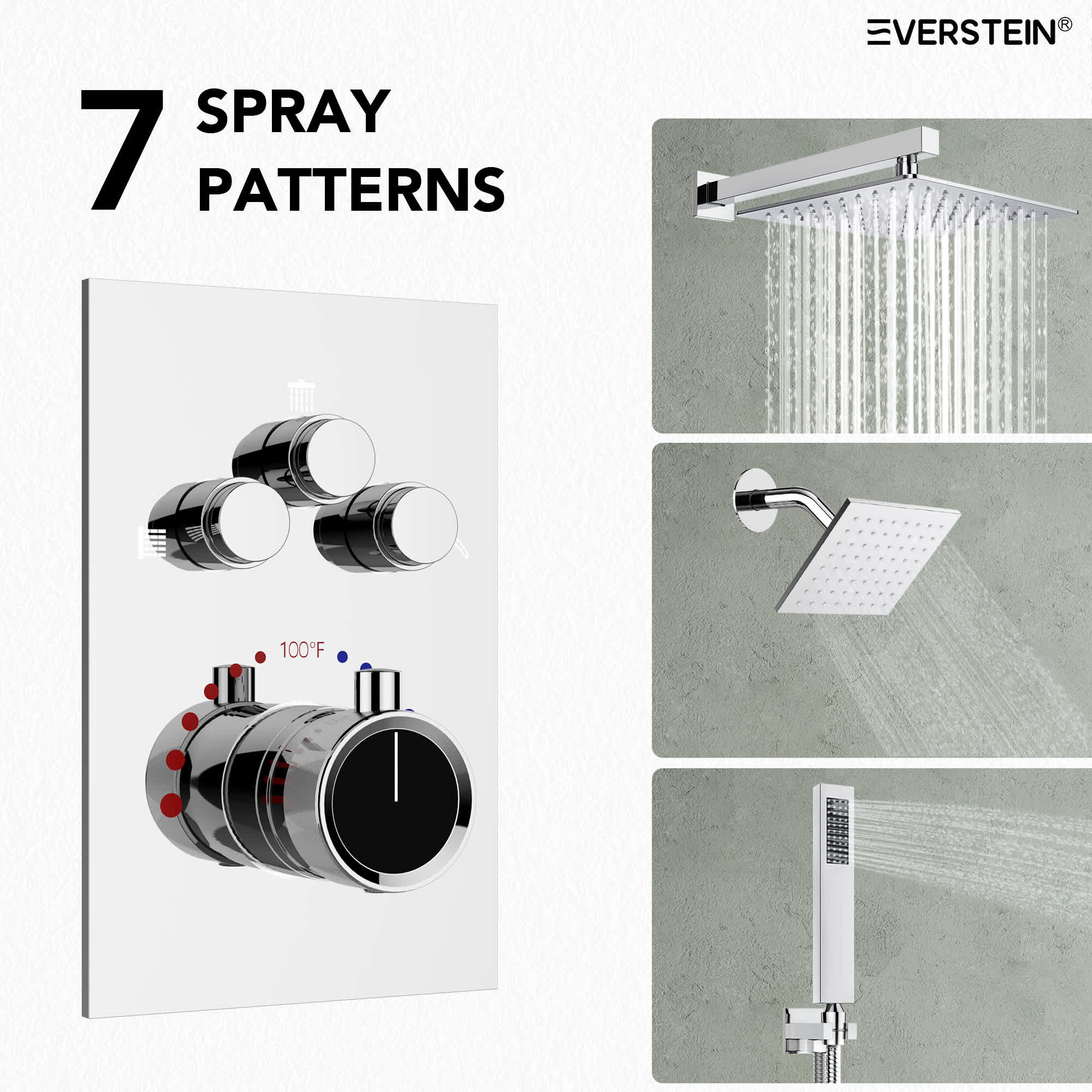 EVERSTEIN®

7 SPRAY PATTERNS

100°F