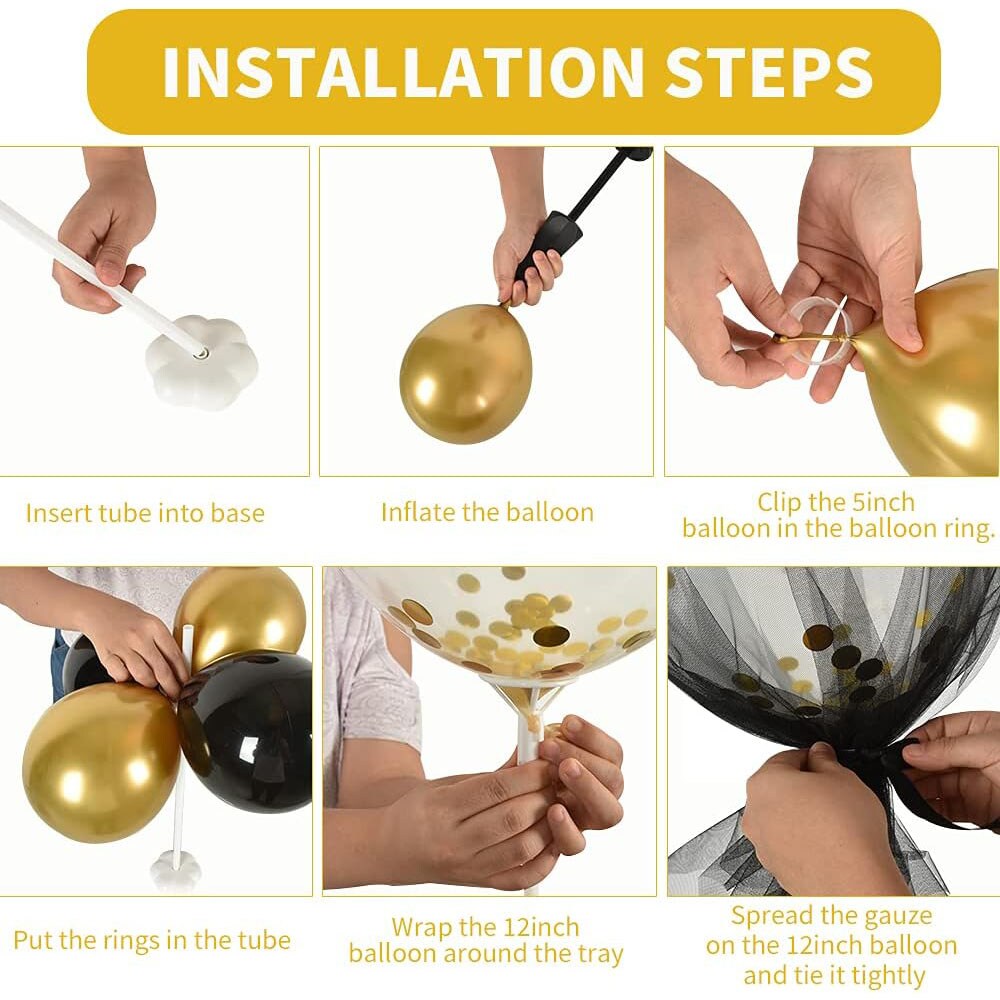 INSTALLATION STEPS

Insert tube into base

Inflate the balloon

Clip the 5inch balloon in the balloon ring.

Put the rings in the tube

Wrap the 12inch balloon around the tray

Spread the gauze on the 12inch balloon and tie it tightly