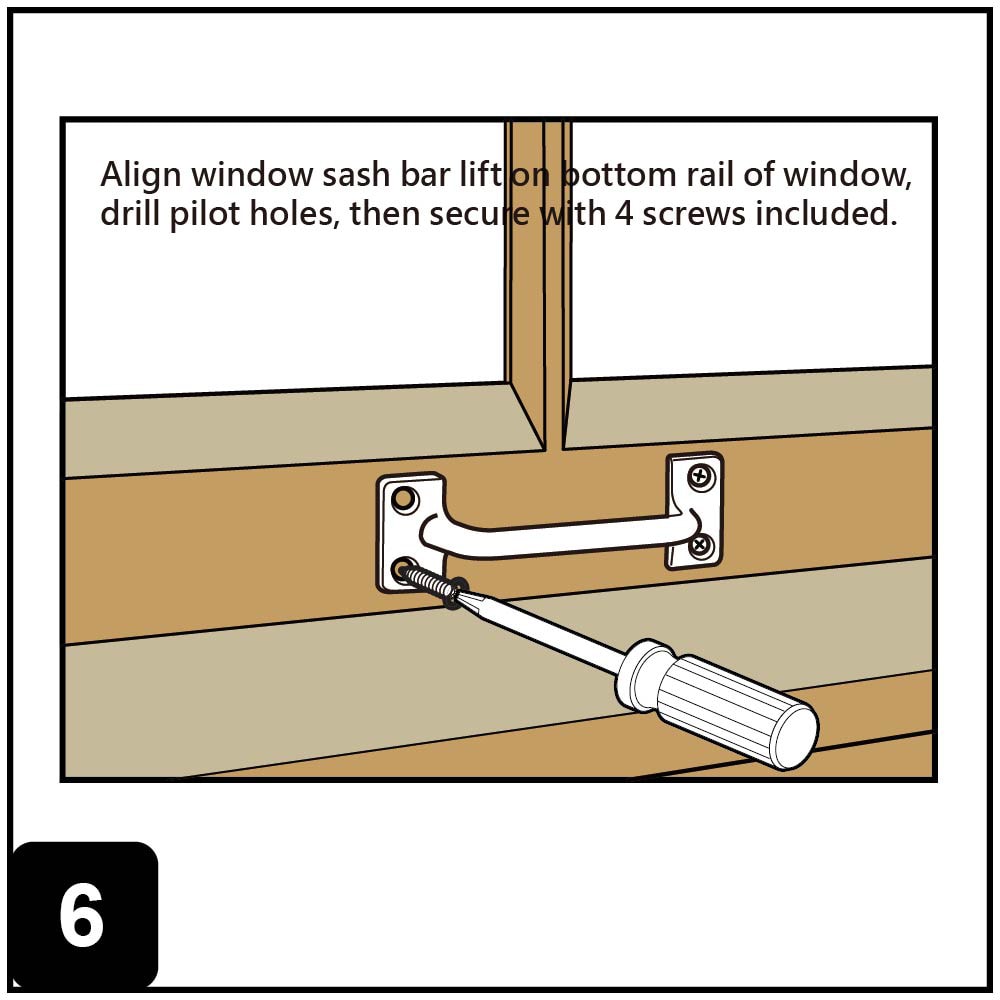 Align window sash bar lift on bottom rail of window, drill pilot holes, then secure with 4 screws included.

6