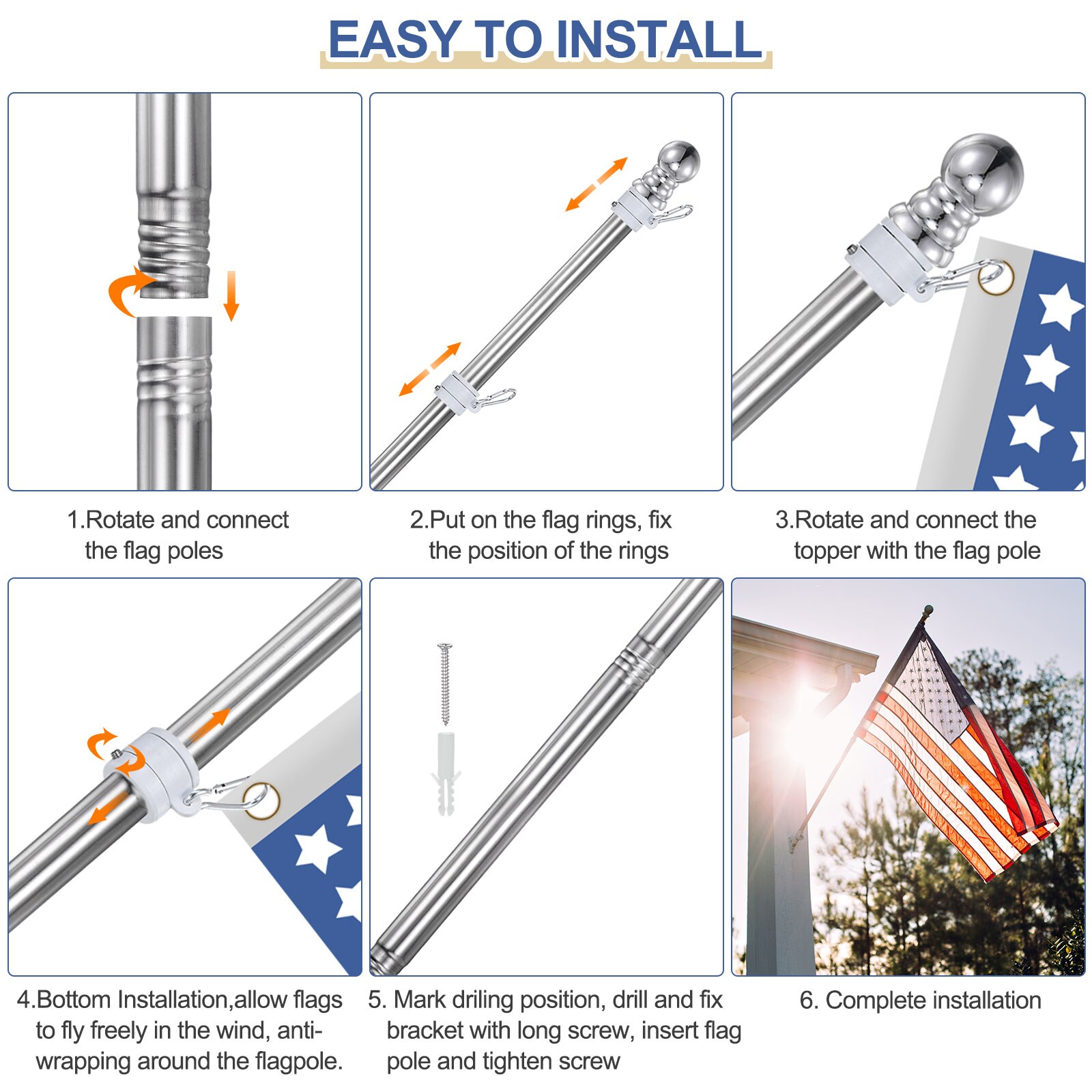 EASY TO INSTALL

1.Rotate and connect the flag poles

2.Put on the flag rings, fix the position of the rings

3.Rotate and connect the topper with the flag pole

4.Bottom Installation,allow flags to fly freely in the wind, anti-wrapping around the flagpole.

5. Mark driling position, drill and fix bracket with long screw, insert flag pole and tighten screw

6. Complete installation