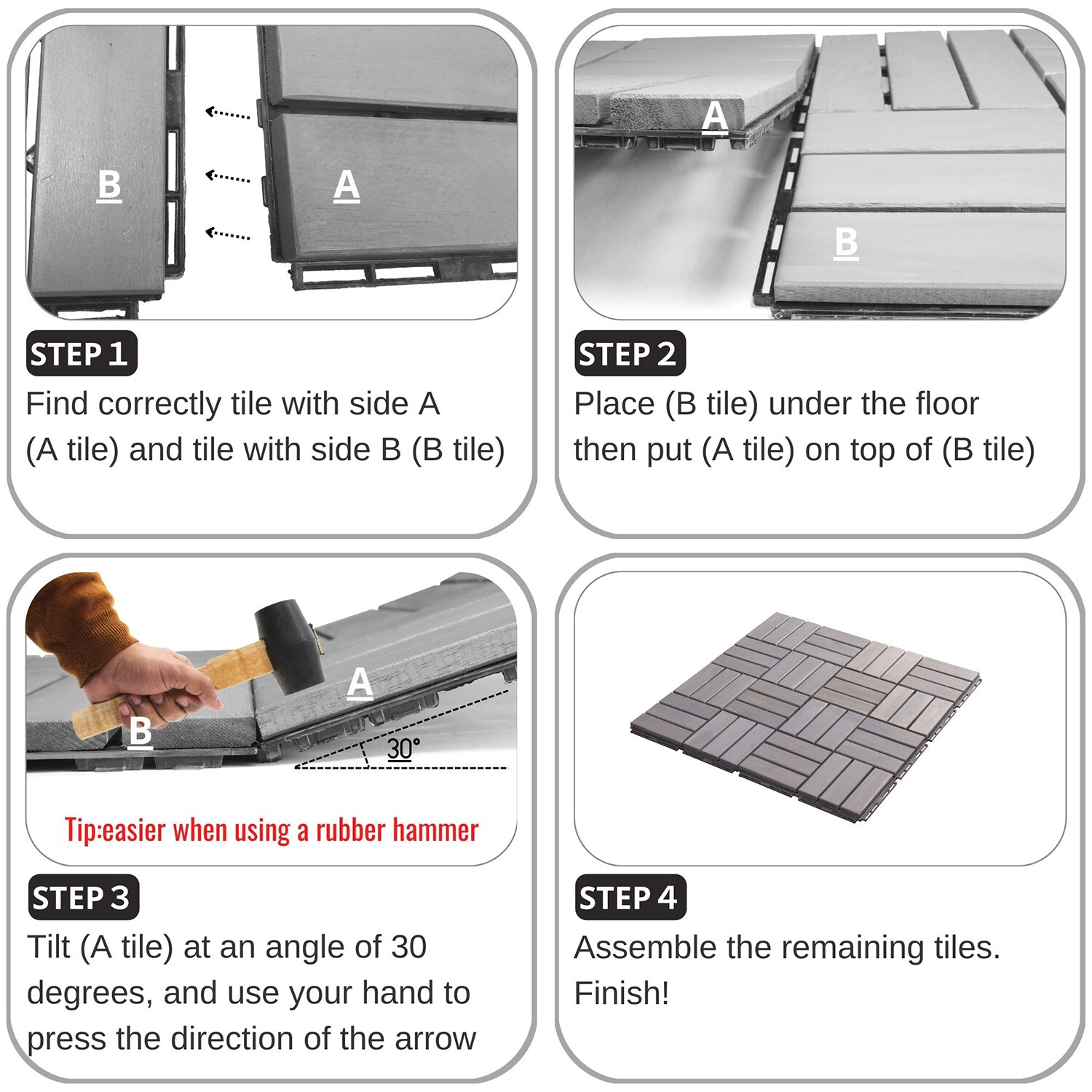 B

A

STEP 1
Find correctly tile with side A (A tile) and tile with side B (B tile)

A

B

STEP 2
Place (B tile) under the floor then put (A tile) on top of (B tile)

A

B

30°

Tip:easier when using a rubber hammer

STEP 3
Tilt (A tile) at an angle of 30 degrees, and use your hand to press the direction of the arrow

STEP 4
Assemble the remaining tiles. Finish!