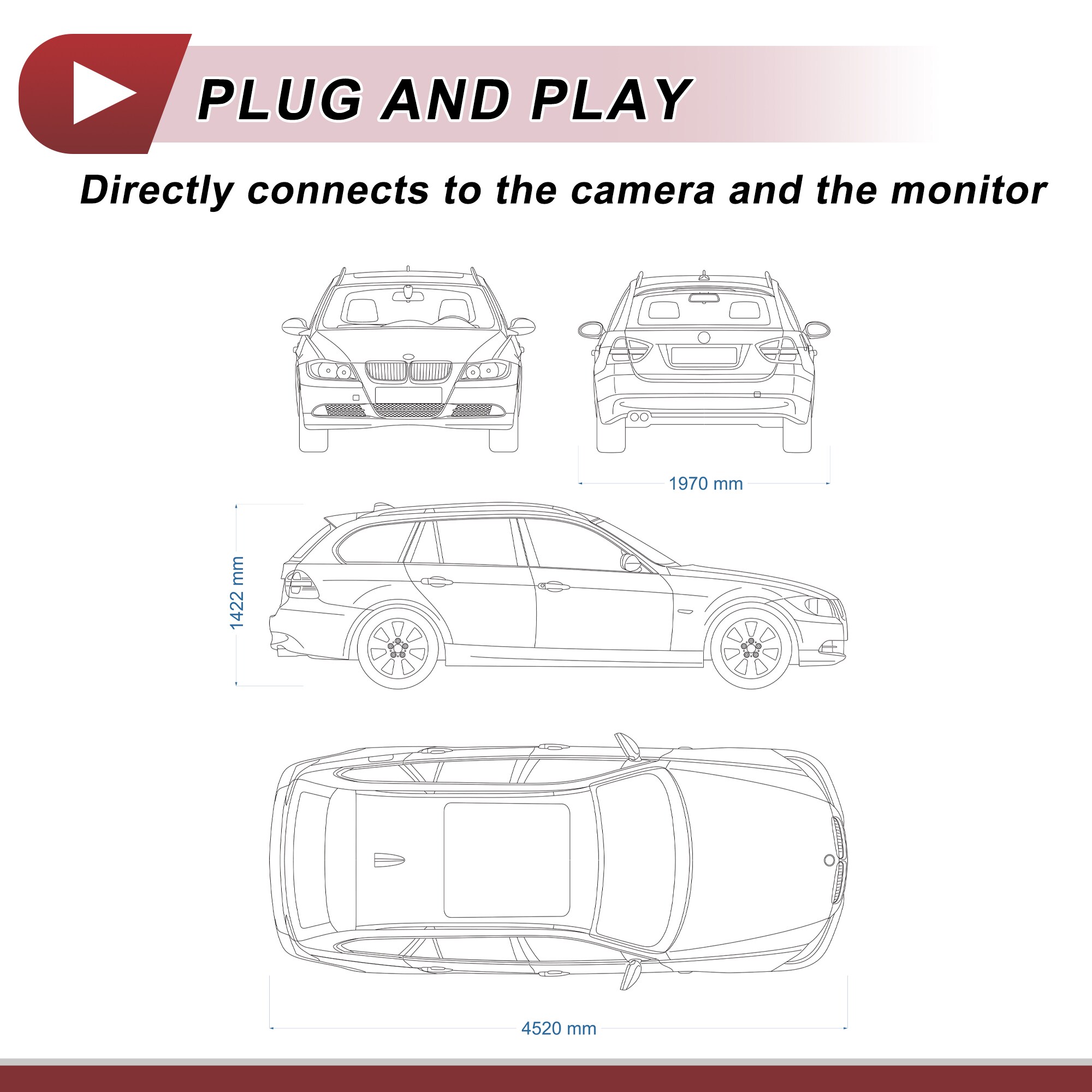 PLUG AND PLAY

Directly connects to the camera and the monitor

1970 mm

1422 mm

4520 mm