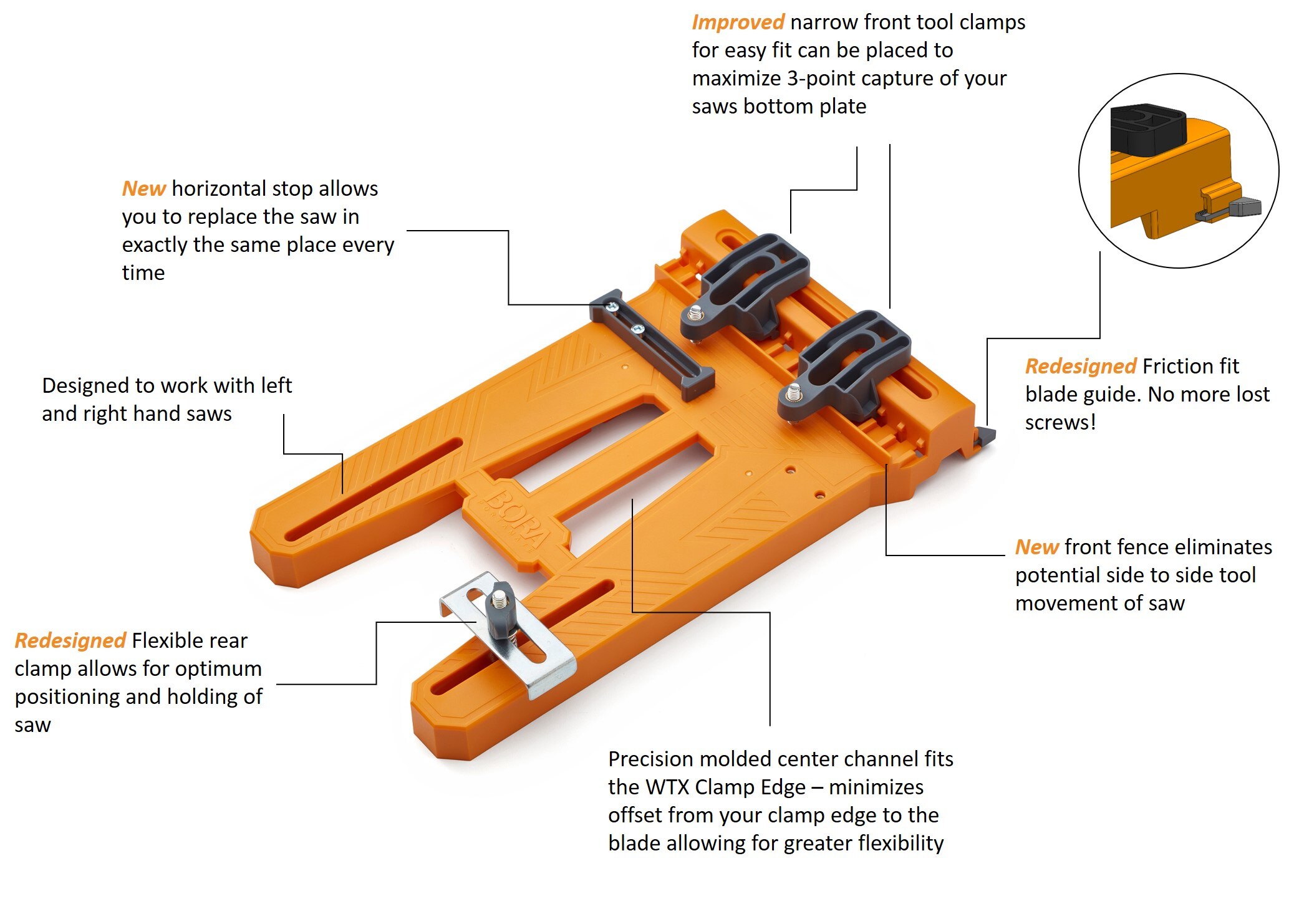 Improved narrow front tool clamps for easy fit can be placed to maximize 3-point capture of your saws bottom plate

New horizontal stop allows you to replace the saw in exactly the same place every time

Designed to work with left and right hand saws

Redesigned Friction fit blade guide. No more lost screws!

BORA

New front fence eliminates potential side to side tool movement of saw

Redesigned Flexible rear clamp allows for optimum positioning and holding of saw

Precision molded center channel fits the WTX Clamp Edge – minimizes offset from your clamp edge to the blade allowing for greater flexibility