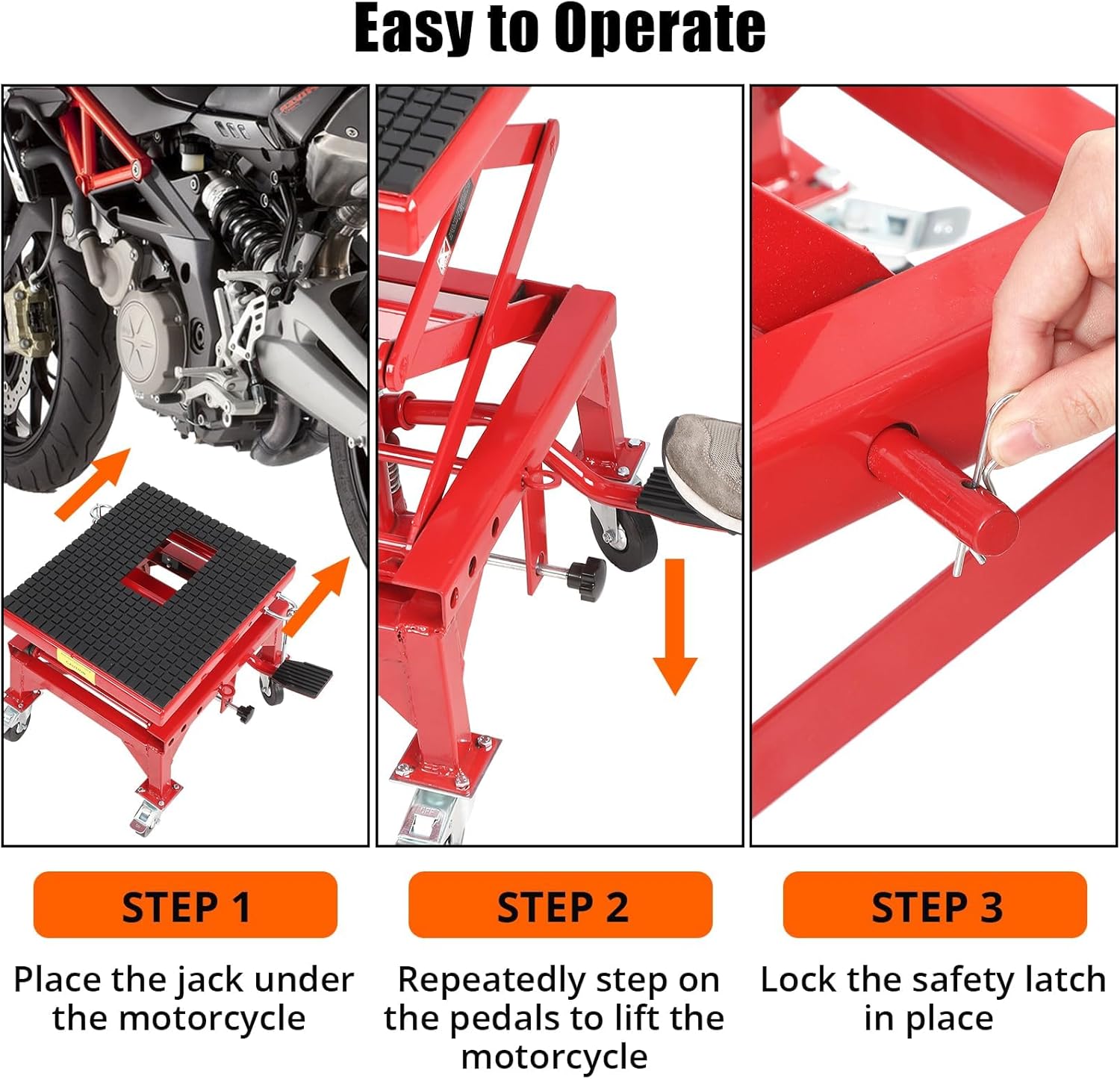 Easy to Operate

STEP 1

Place the jack under the motorcycle

STEP 2

Repeatedly step on the pedals to lift the motorcycle

STEP 3

Lock the safety latch in place