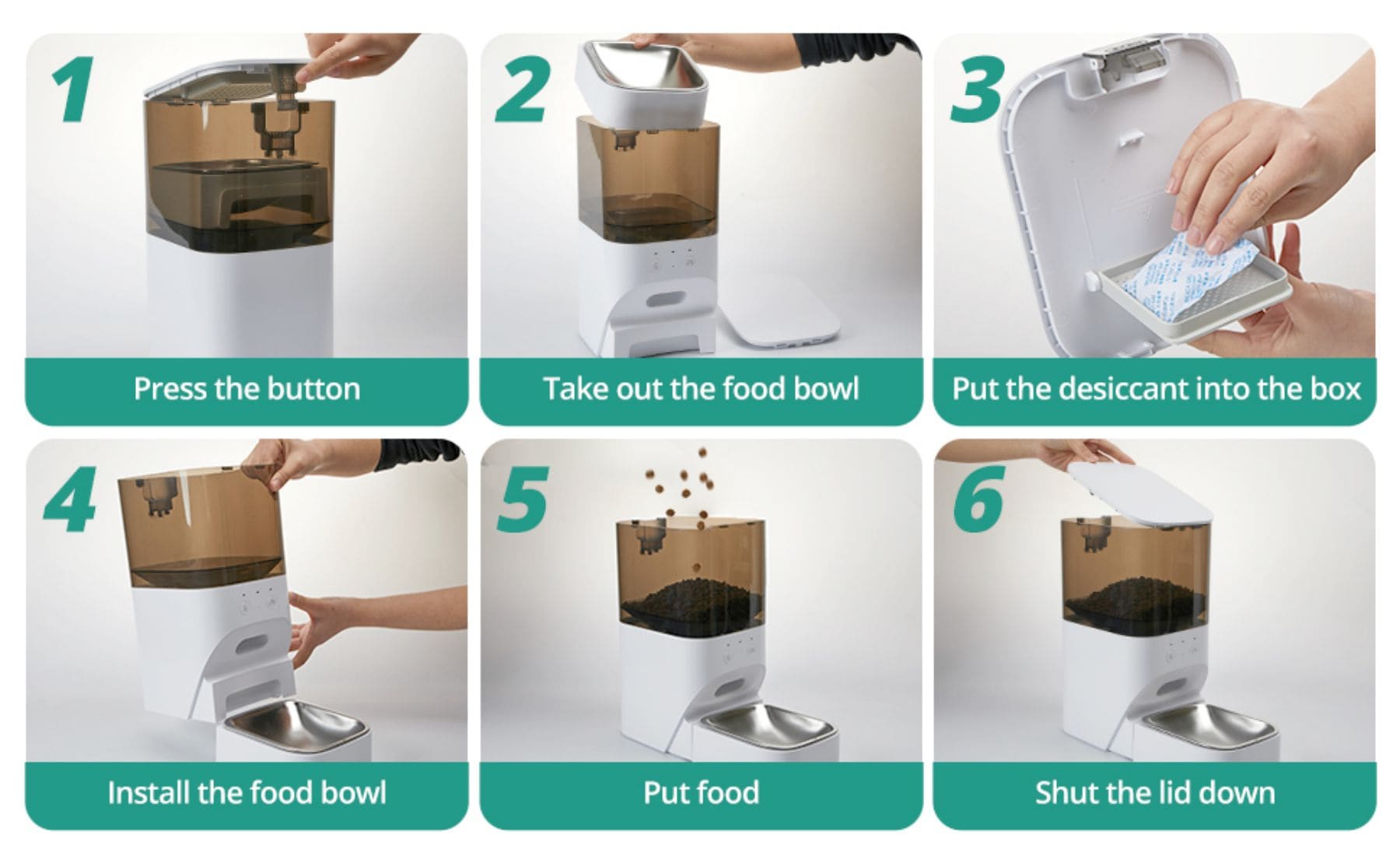 1
Press the button

2
Take out the food bowl

3
Put the desiccant into the box

4
Install the food bowl

5
Put food

6
Shut the lid down