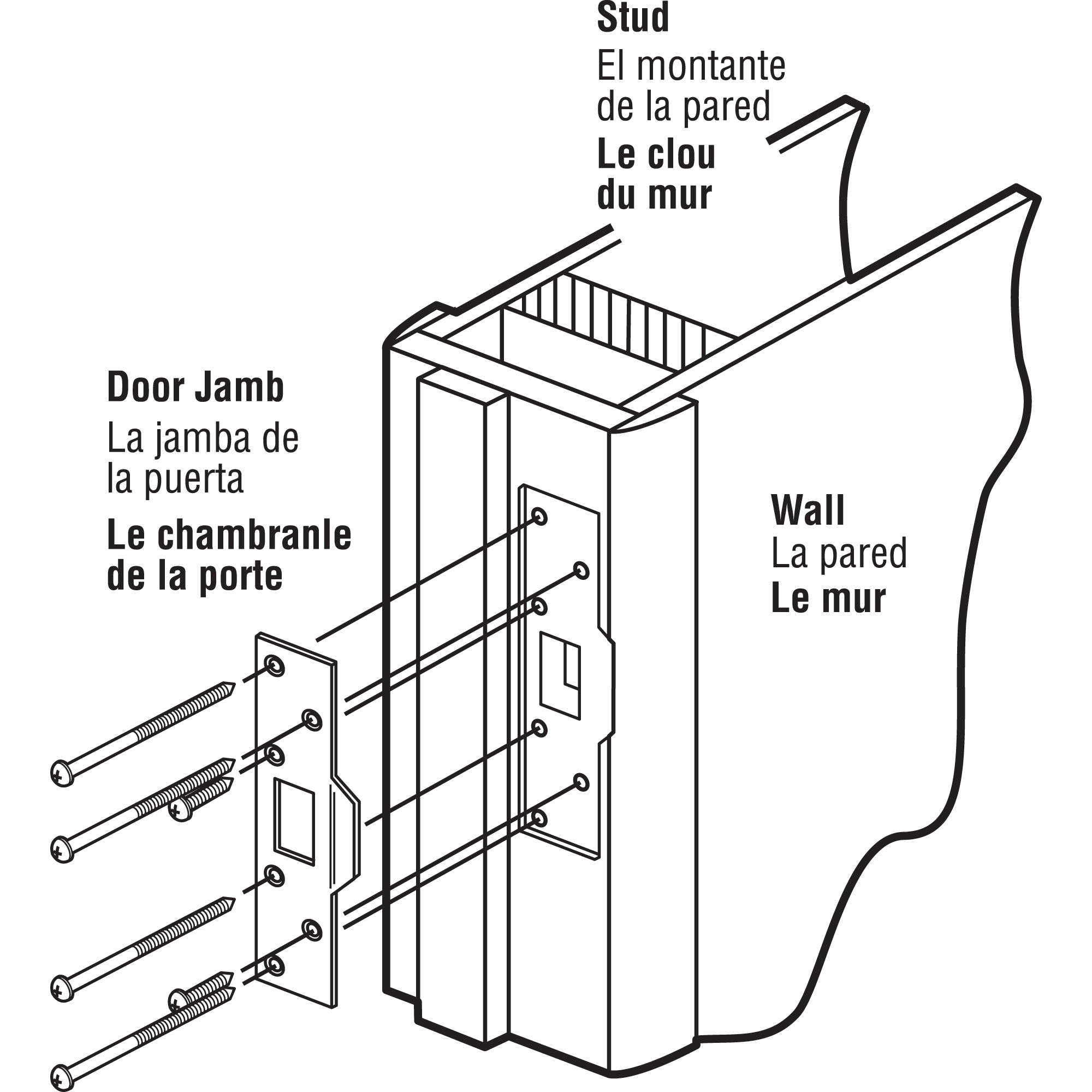 Stud
El montante de la pared
Le clou du mur

Door Jamb
La jamba de la puerta
Le chambranle de la porte

Wall
La pared
Le mur