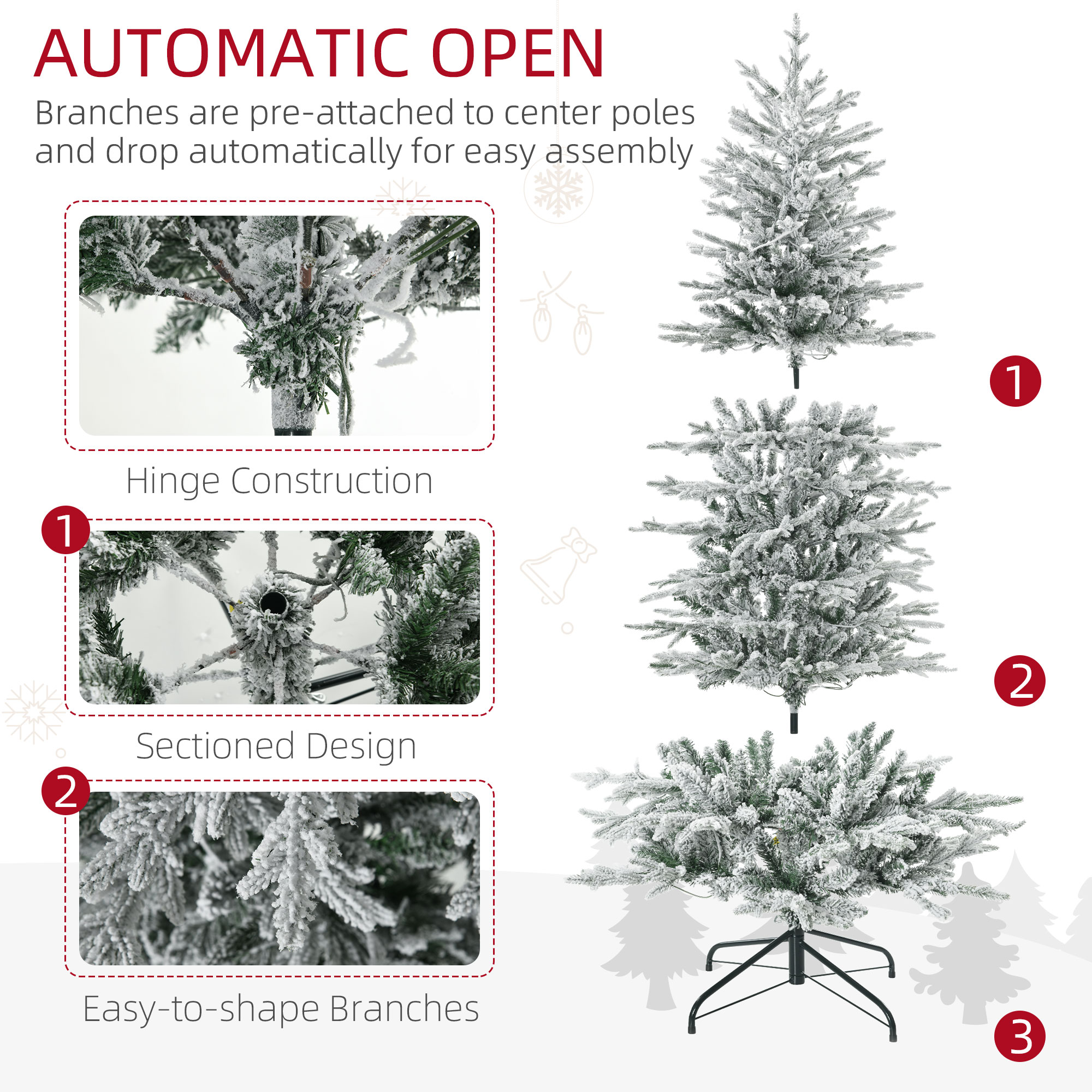 AUTOMATIC OPEN

Branches are pre-attached to center poles and drop automatically for easy assembly

Hinge Construction

1

Sectioned Design

2

Easy-to-shape Branches

1

2

3