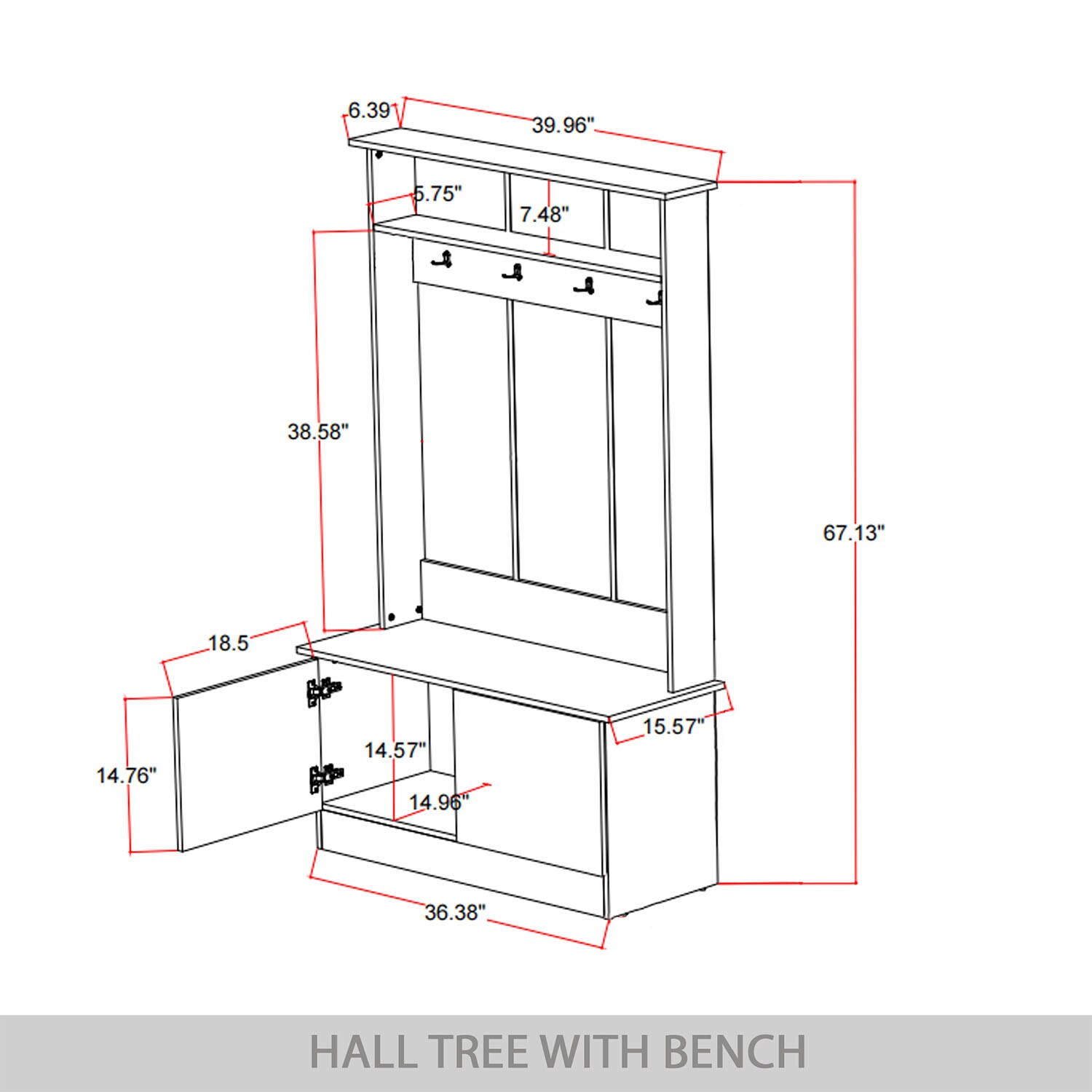 6.39
39.96"
5.75"
7.48"
38.58"
67.13"
18.5
15.57"
14.76"
14.57"
14.96"
36.38"

HALL TREE WITH BENCH