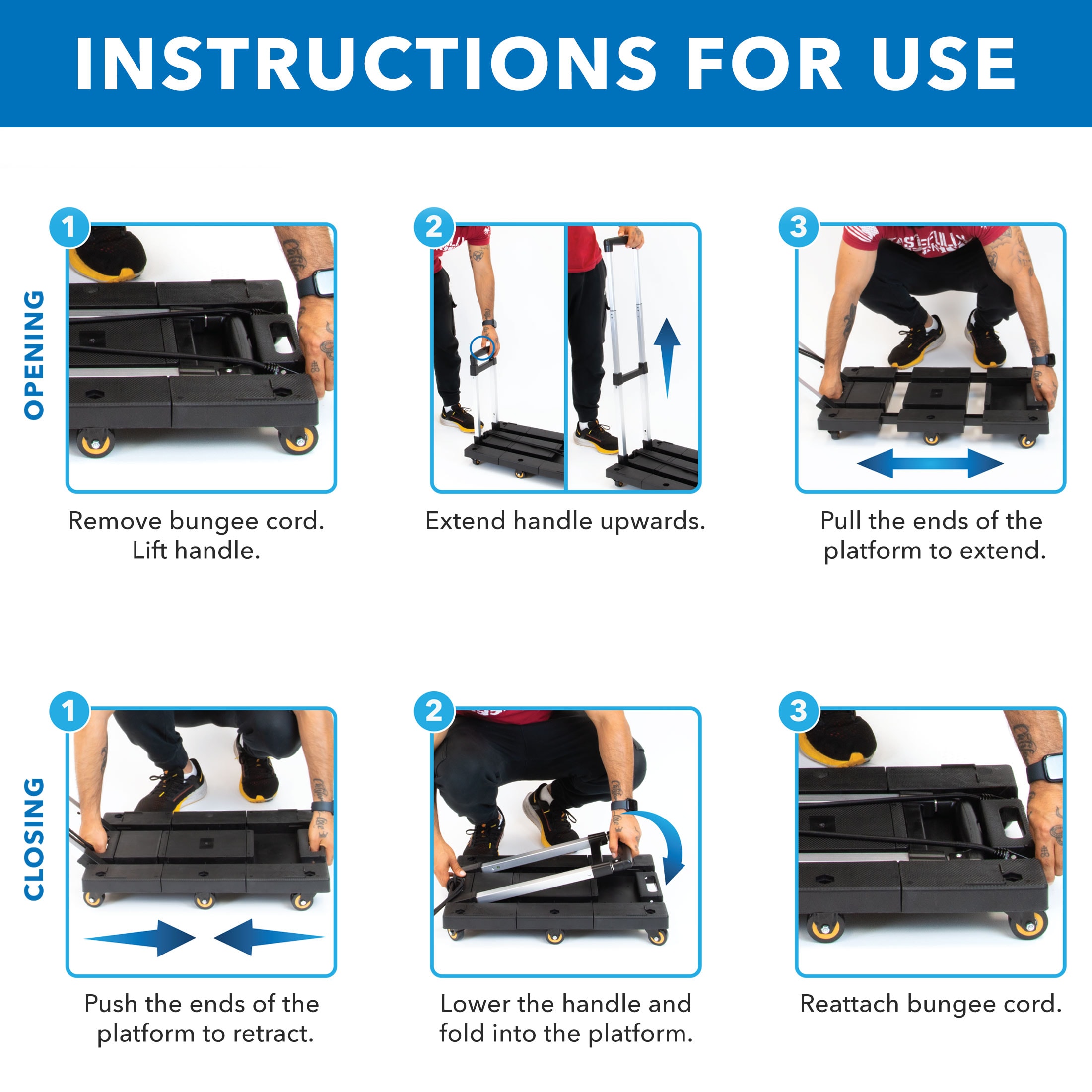 INSTRUCTIONS FOR USE

OPENING

1

Remove bungee cord. Lift handle.

2

Extend handle upwards.

3

Pull the ends of the platform to extend.

CLOSING

1

Push the ends of the platform to retract.

2

Lower the handle and fold into the platform.

3

Reattach bungee cord.