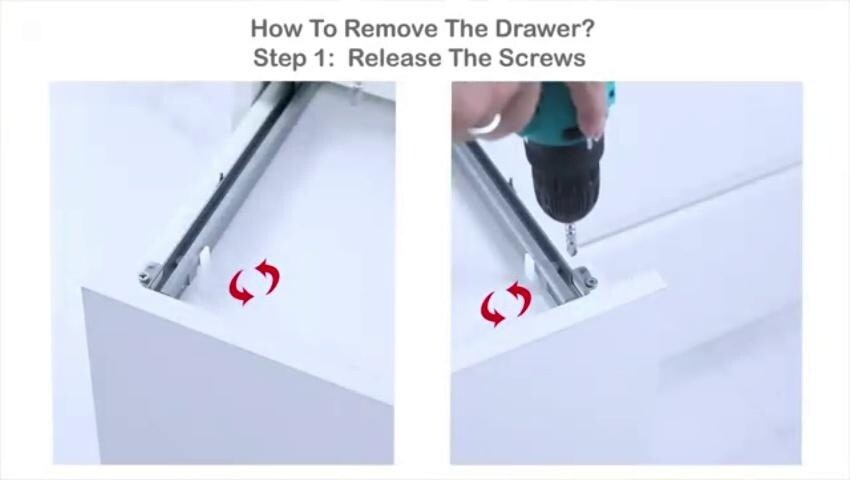 How To Remove The Drawer?
Step 1: Release The Screws