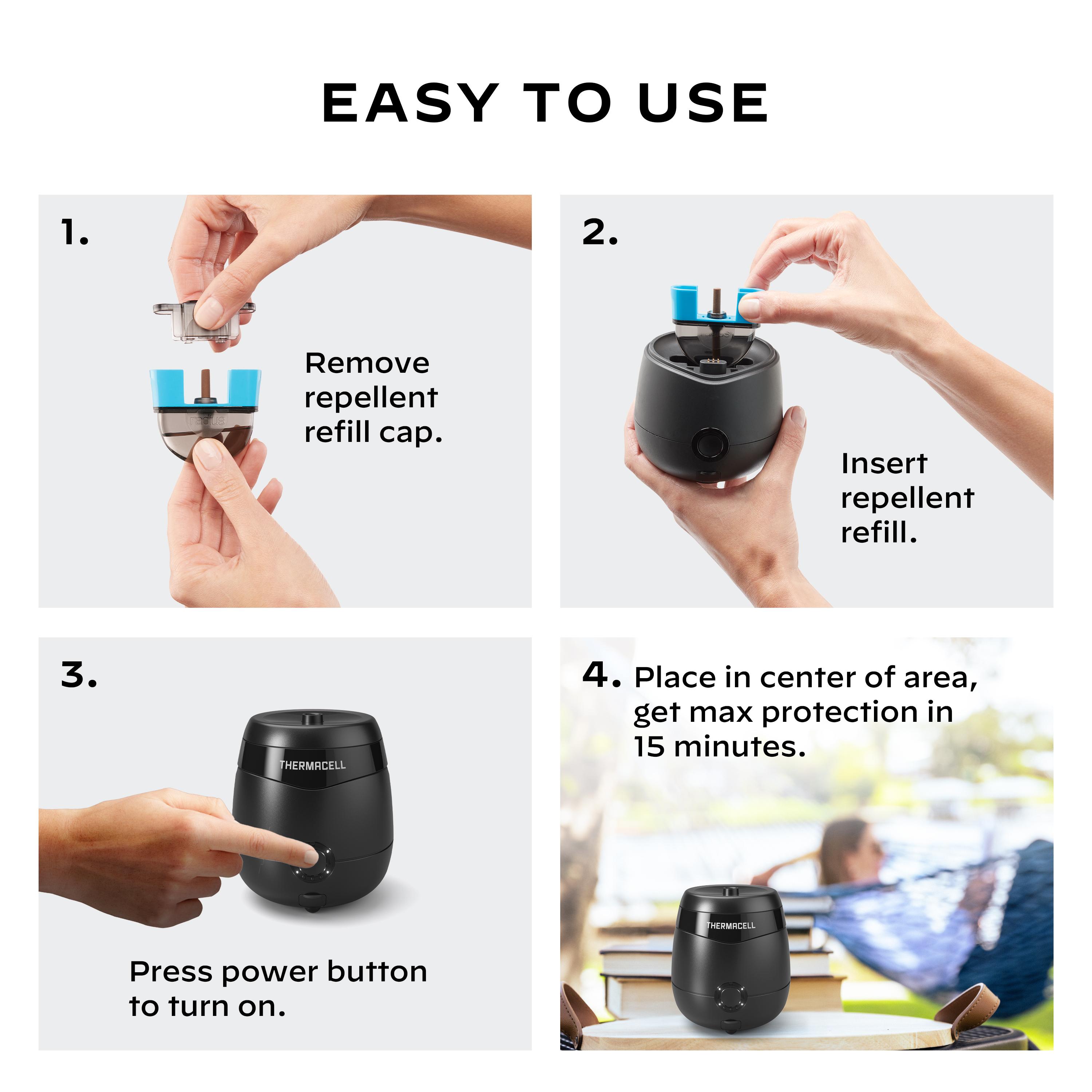 EASY TO USE

1.

radius

Remove repellent refill cap.

2.

Insert repellent refill.

3.

THERMACELL

Press power button to turn on.

4. Place in center of area, get max protection in 15 minutes.

THERMACELL