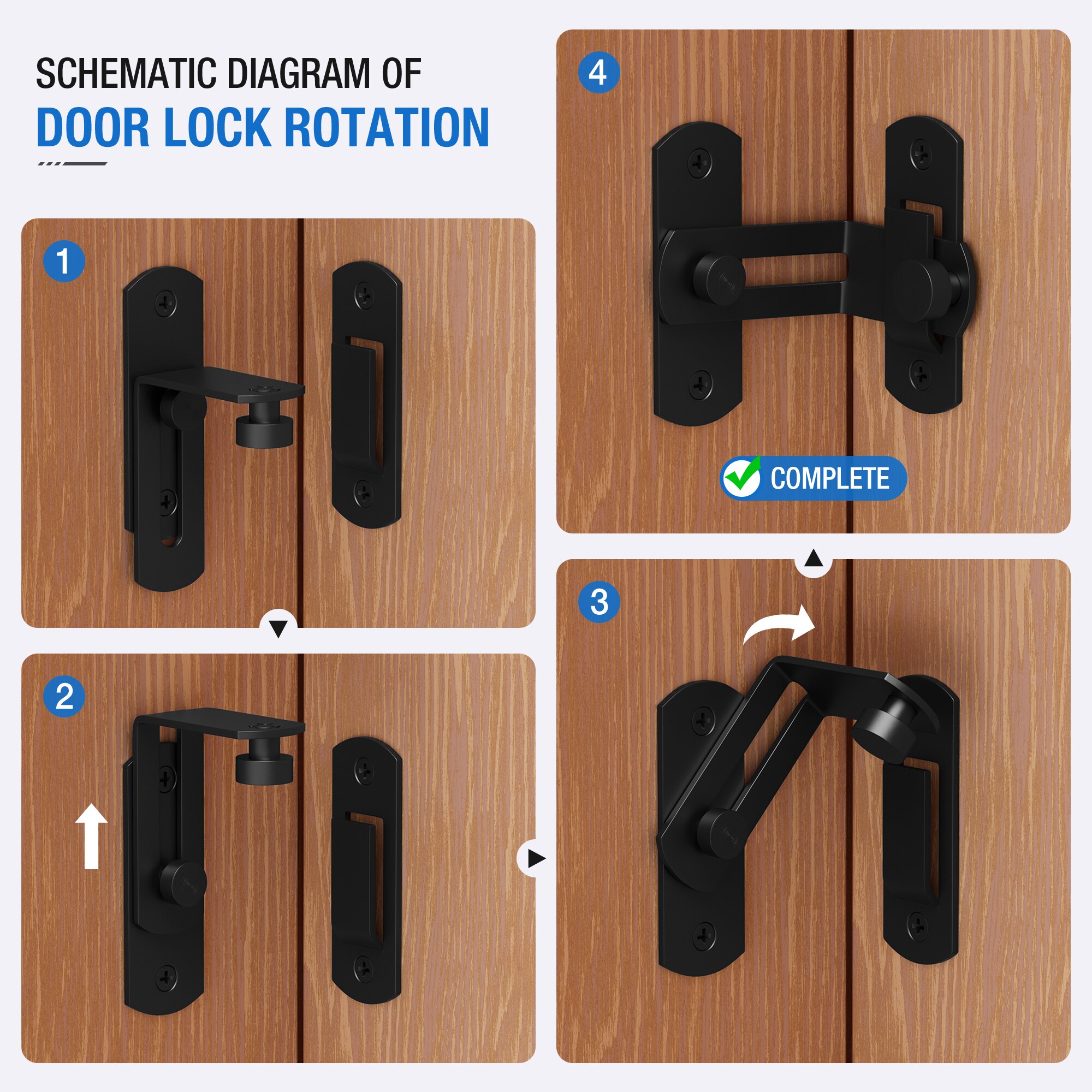 SCHEMATIC DIAGRAM OF
DOOR LOCK ROTATION

1

2

3

4

COMPLETE