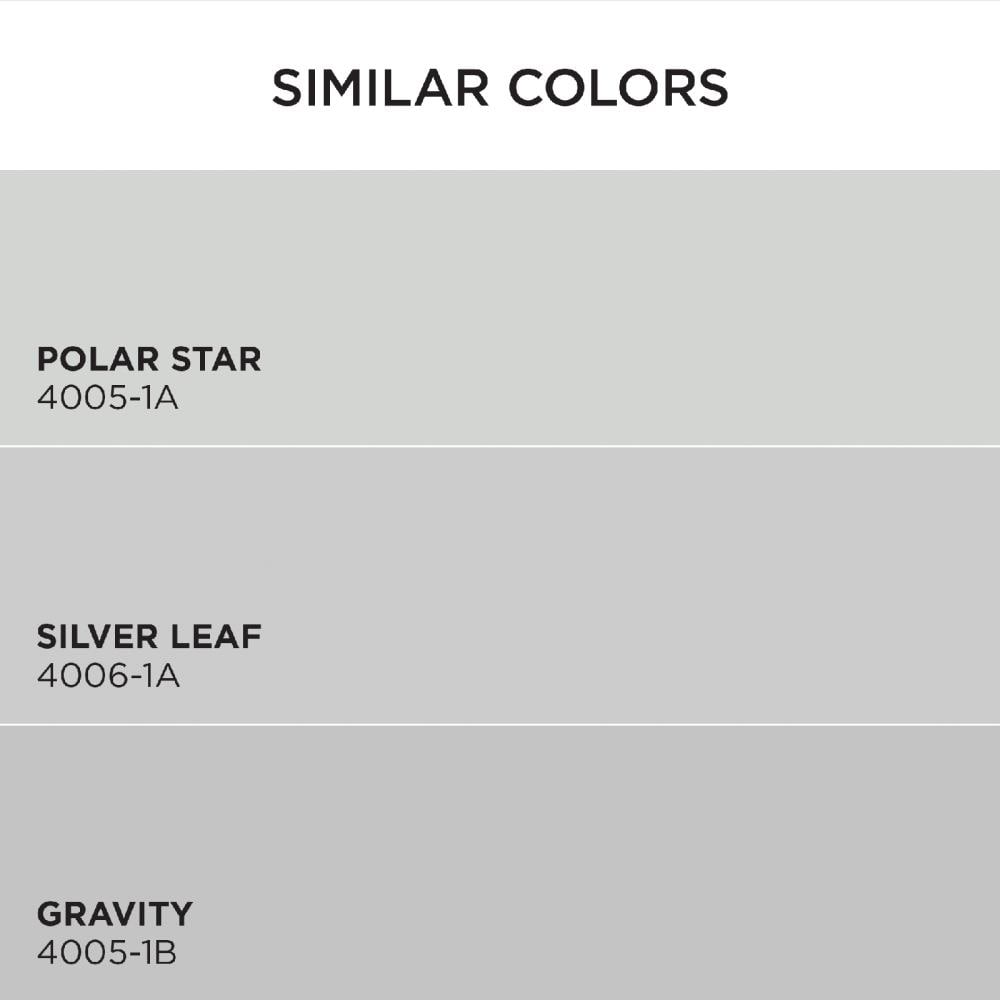 SIMILAR COLORS

POLAR STAR
4005-1A

SILVER LEAF
4006-1A

GRAVITY
4005-1B