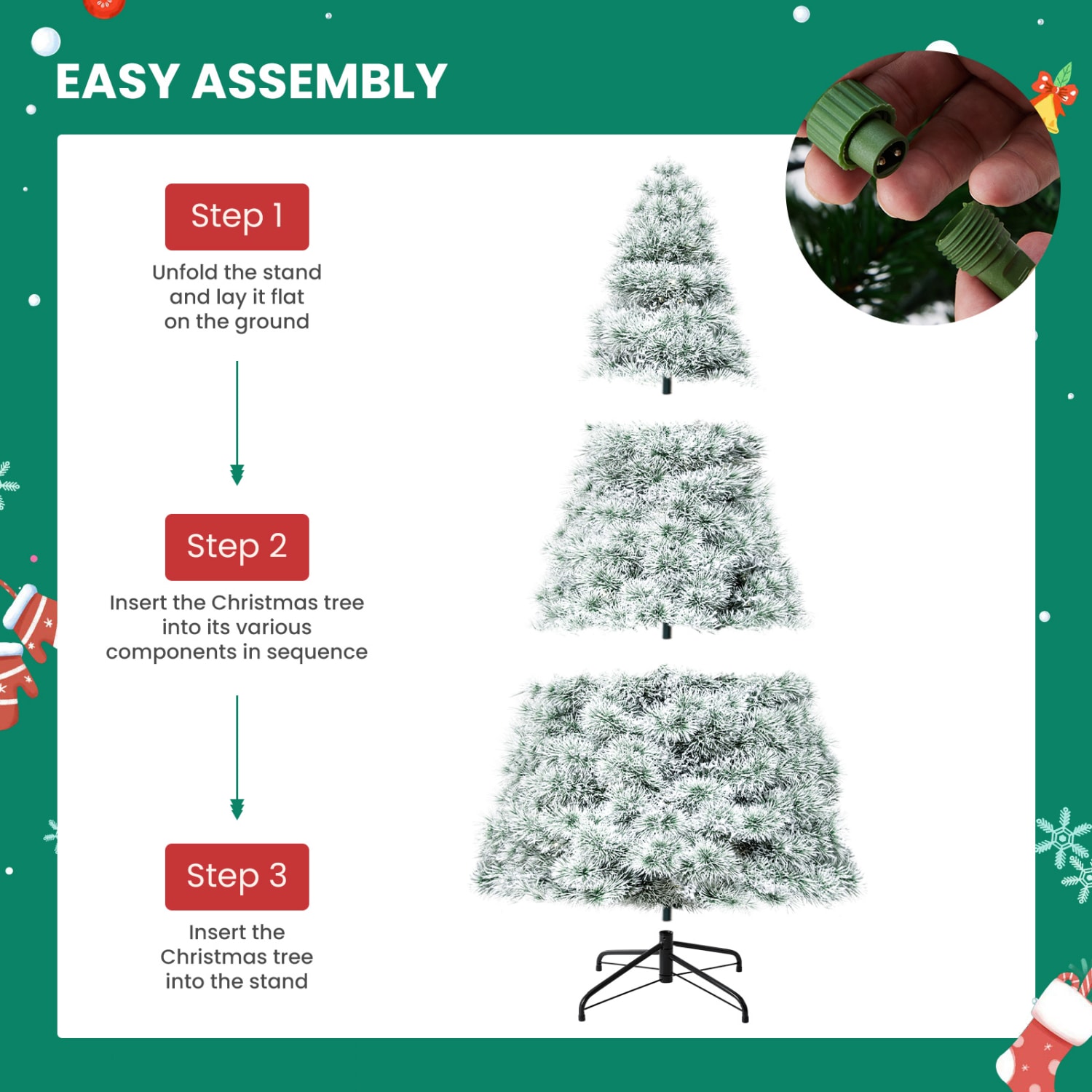 EASY ASSEMBLY

Step 1

Unfold the stand and lay it flat on the ground

Step 2

Insert the Christmas tree into its various components in sequence

Step 3

Insert the Christmas tree into the stand