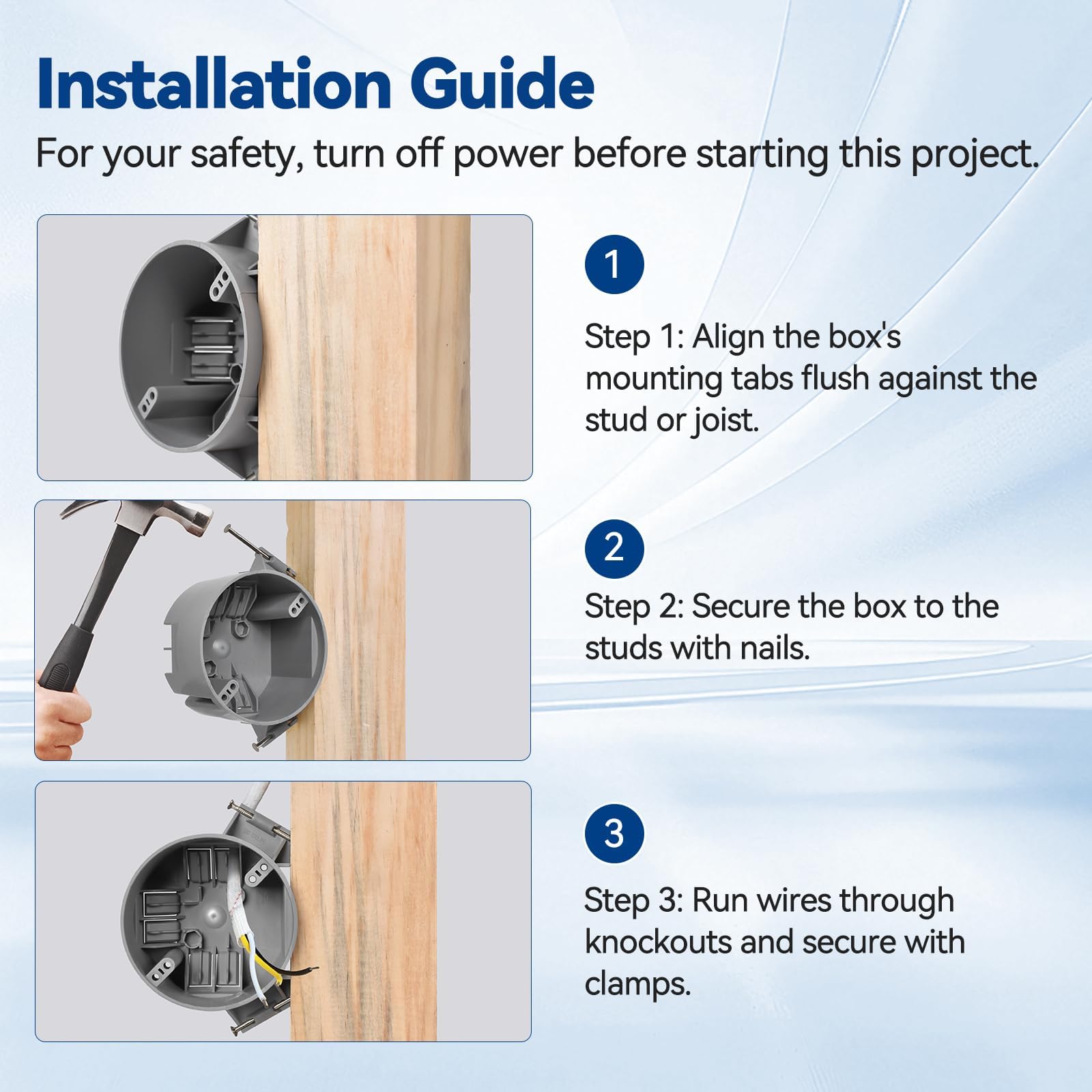 Installation Guide

For your safety, turn off power before starting this project.

1

Step 1: Align the box's mounting tabs flush against the stud or joist.

2

Step 2: Secure the box to the studs with nails.

3

Step 3: Run wires through knockouts and secure with clamps.