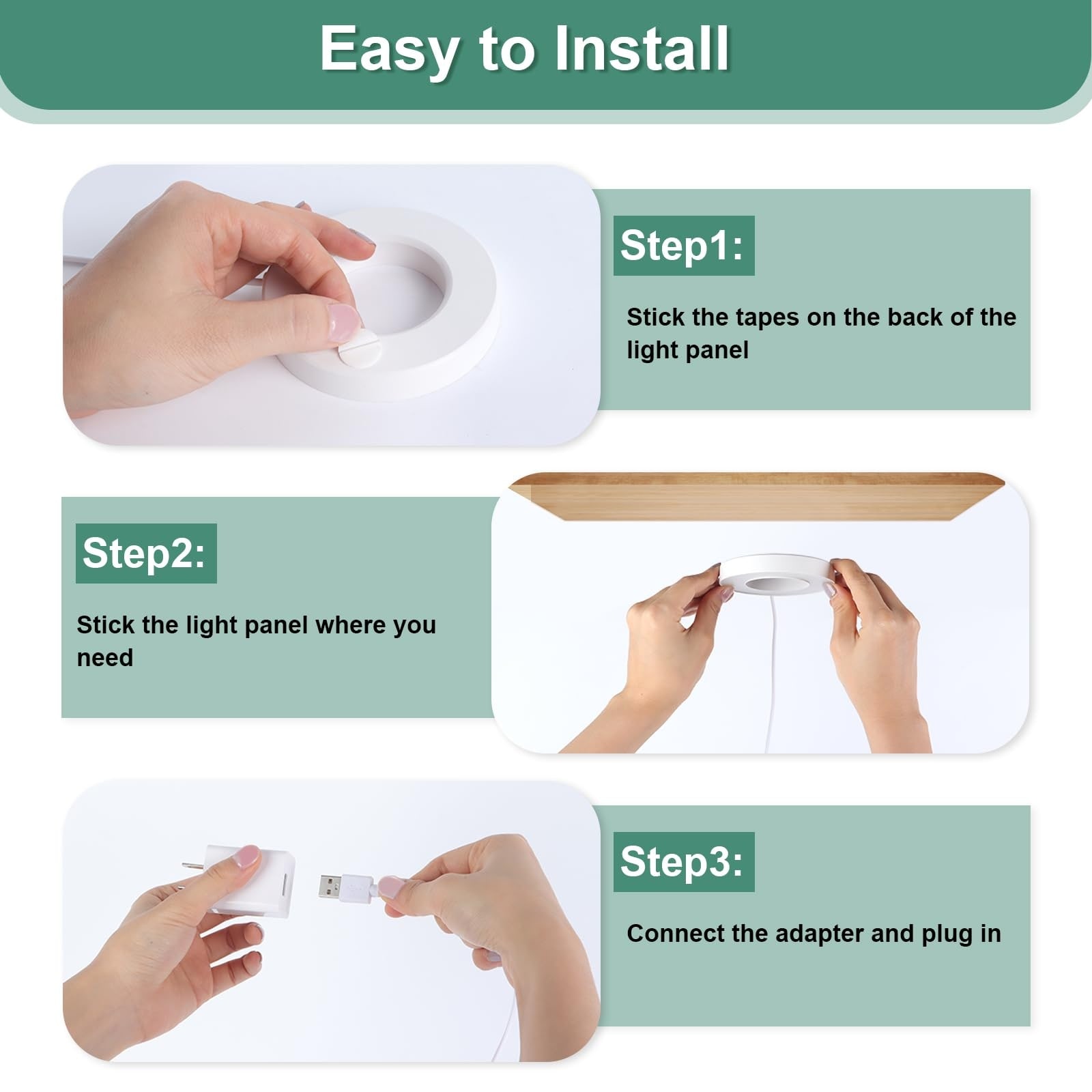 Easy to Install

Step1:

Stick the tapes on the back of the light panel

Step2:

Stick the light panel where you need

Step3:

Connect the adapter and plug in