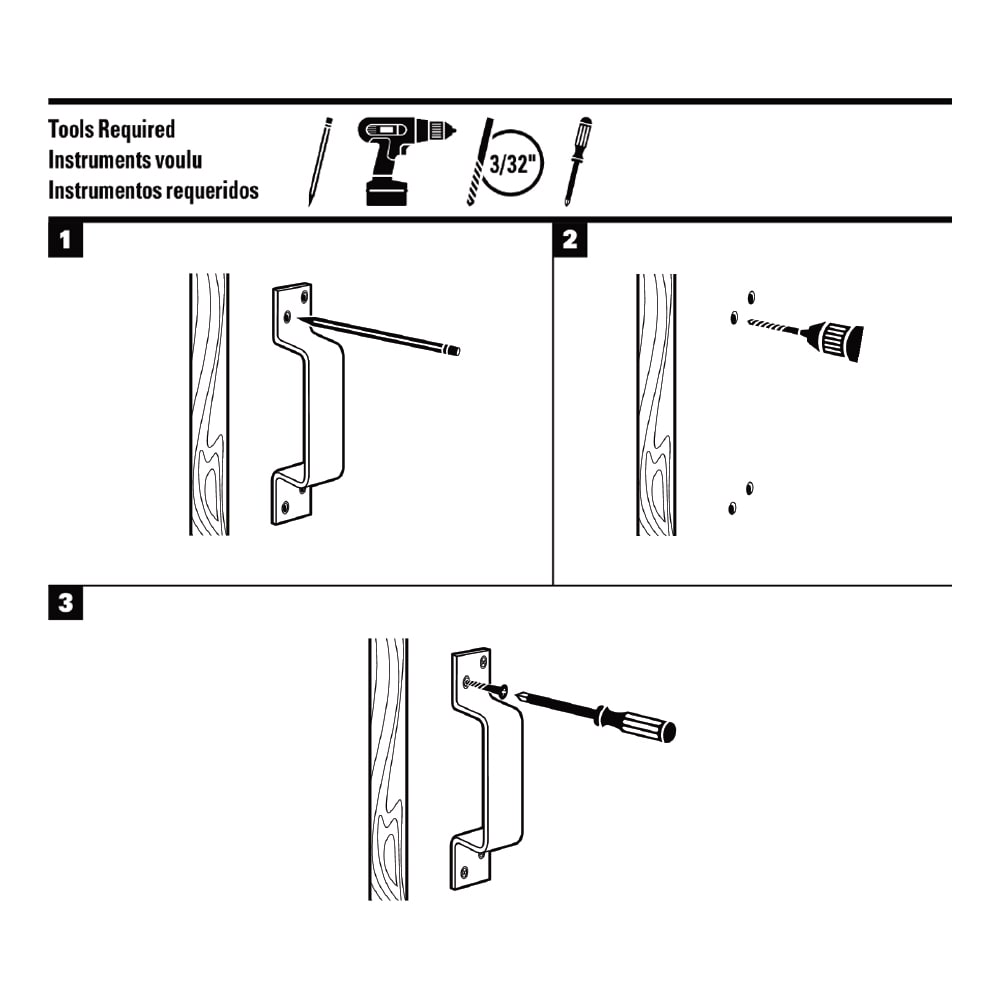 Tools Required
Instruments voulu
Instrumentos requeridos

3/32"

1

2

3